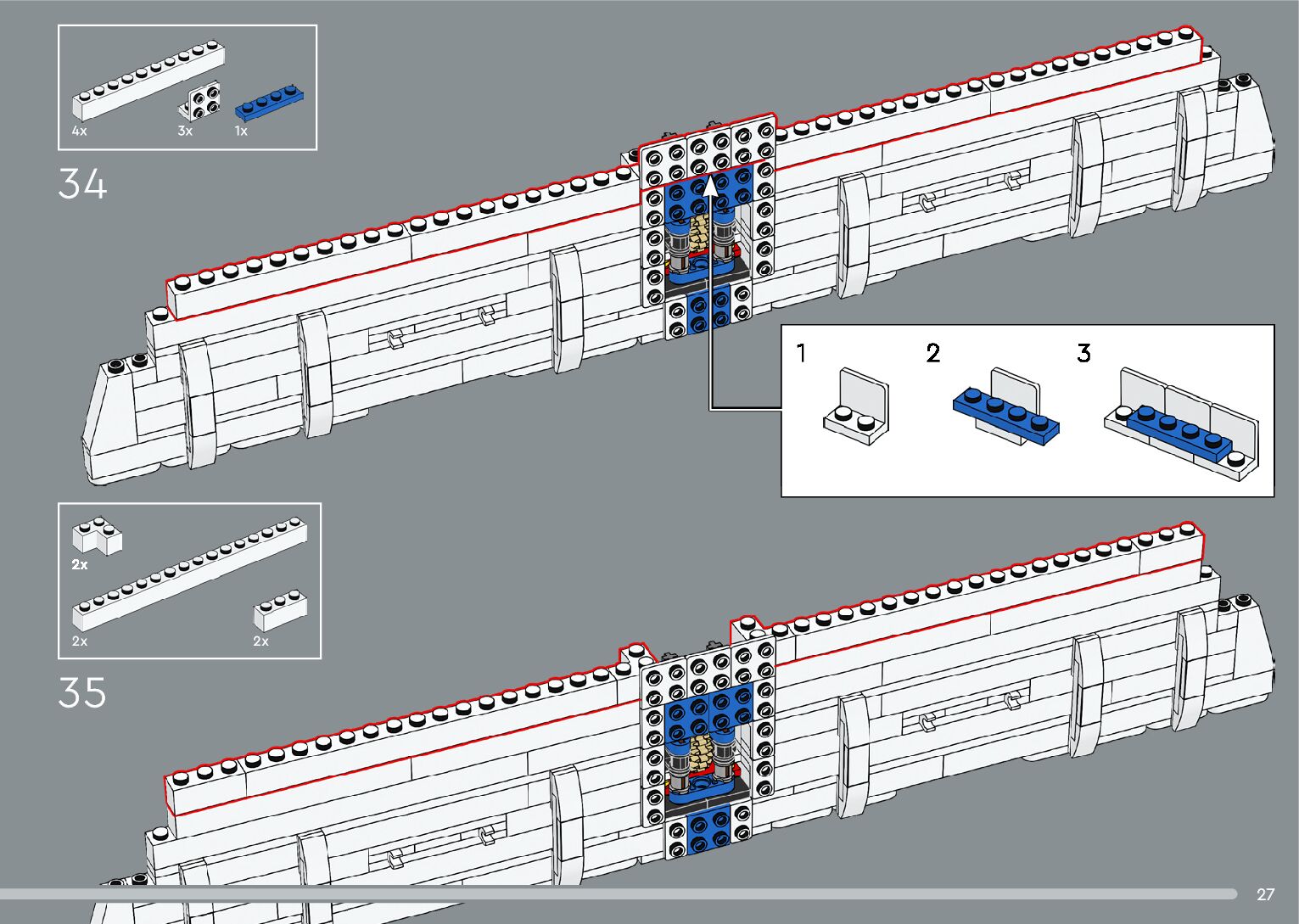 4x
3x
1x
34

1
2
3

2x
2x
2x
35

27