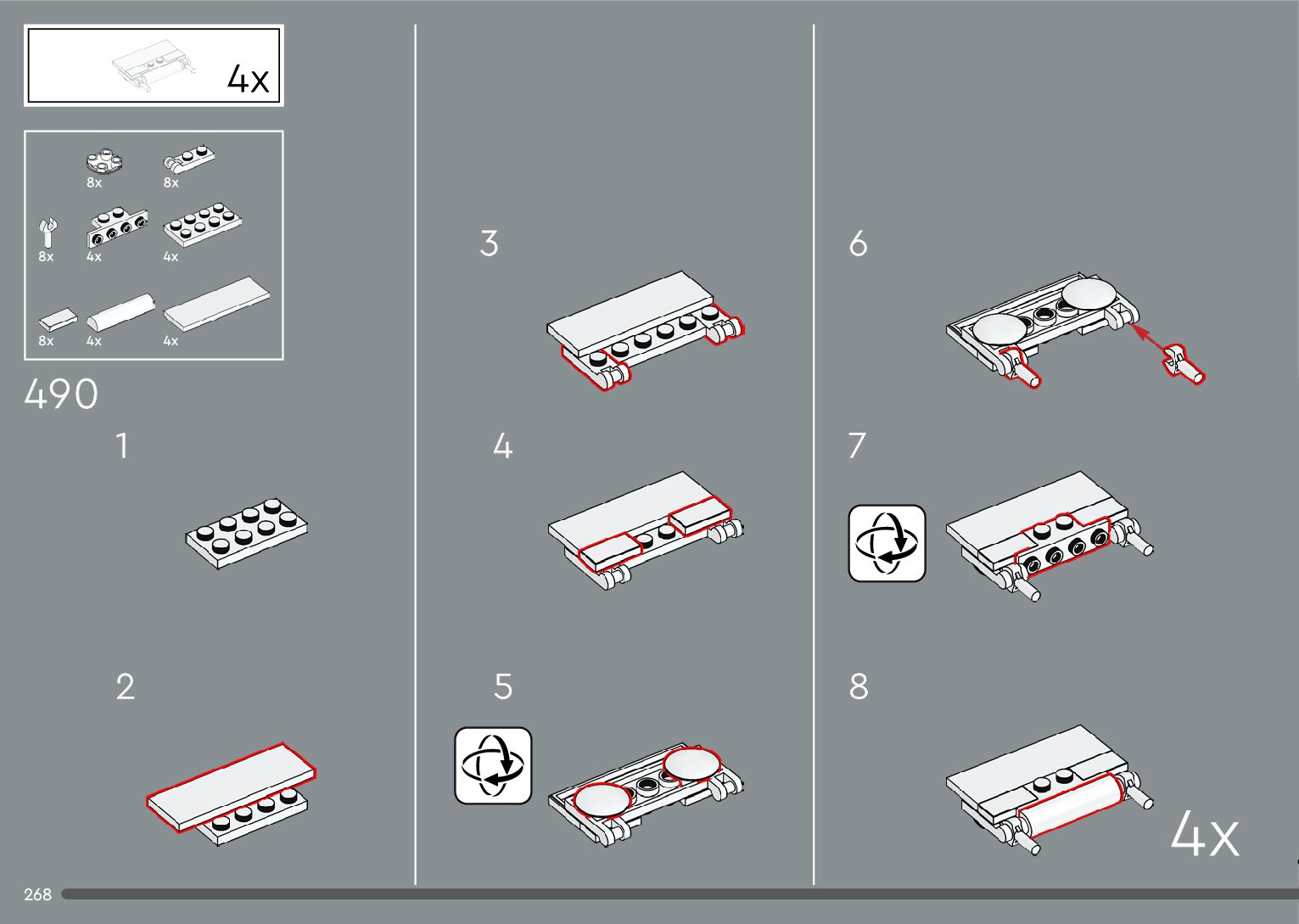 4x

8x
8x
8x
4x
4x
8x
4x
4x

490

1

2

3

4

5

6

7

8

4x

268