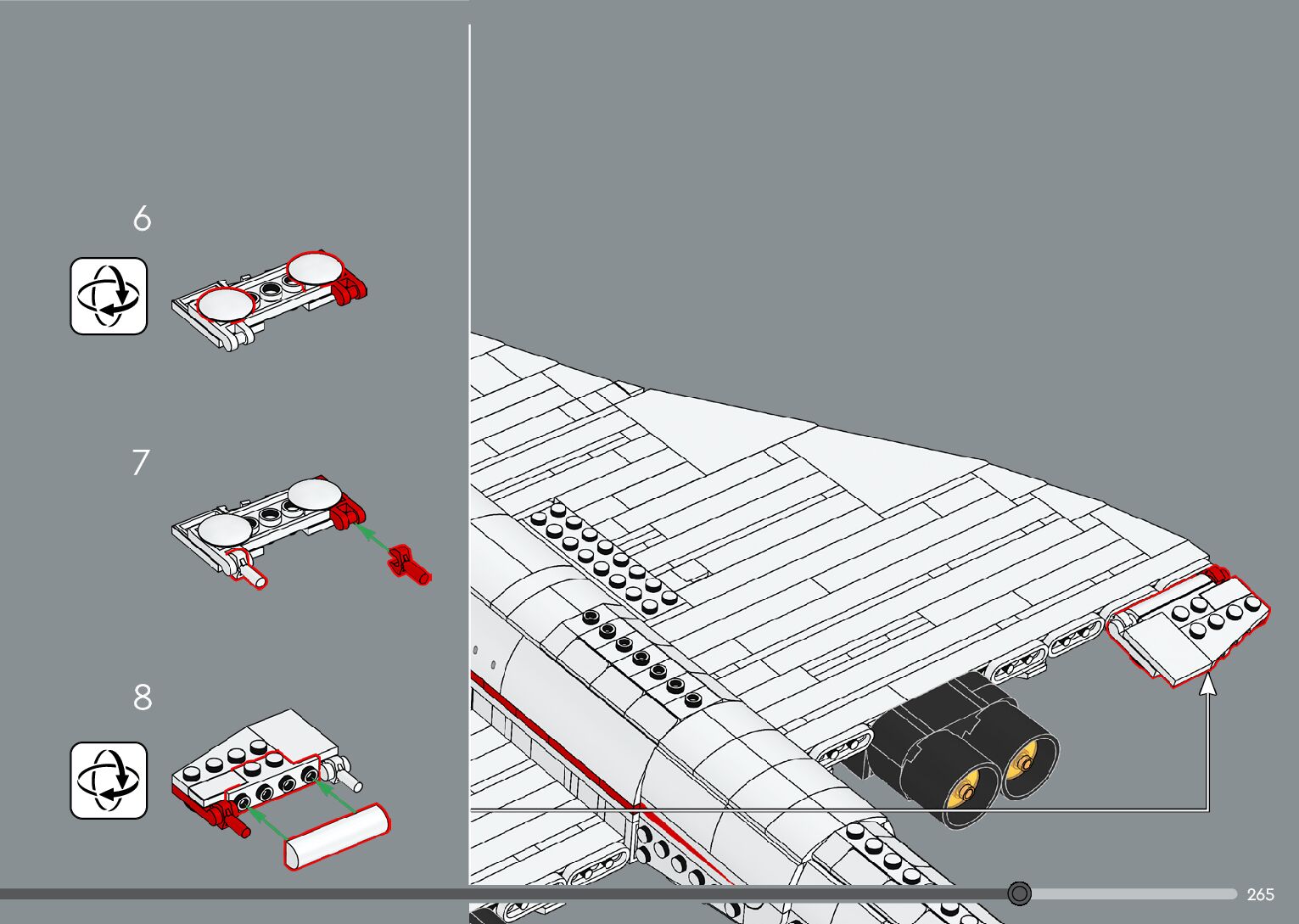 6

7

8

265