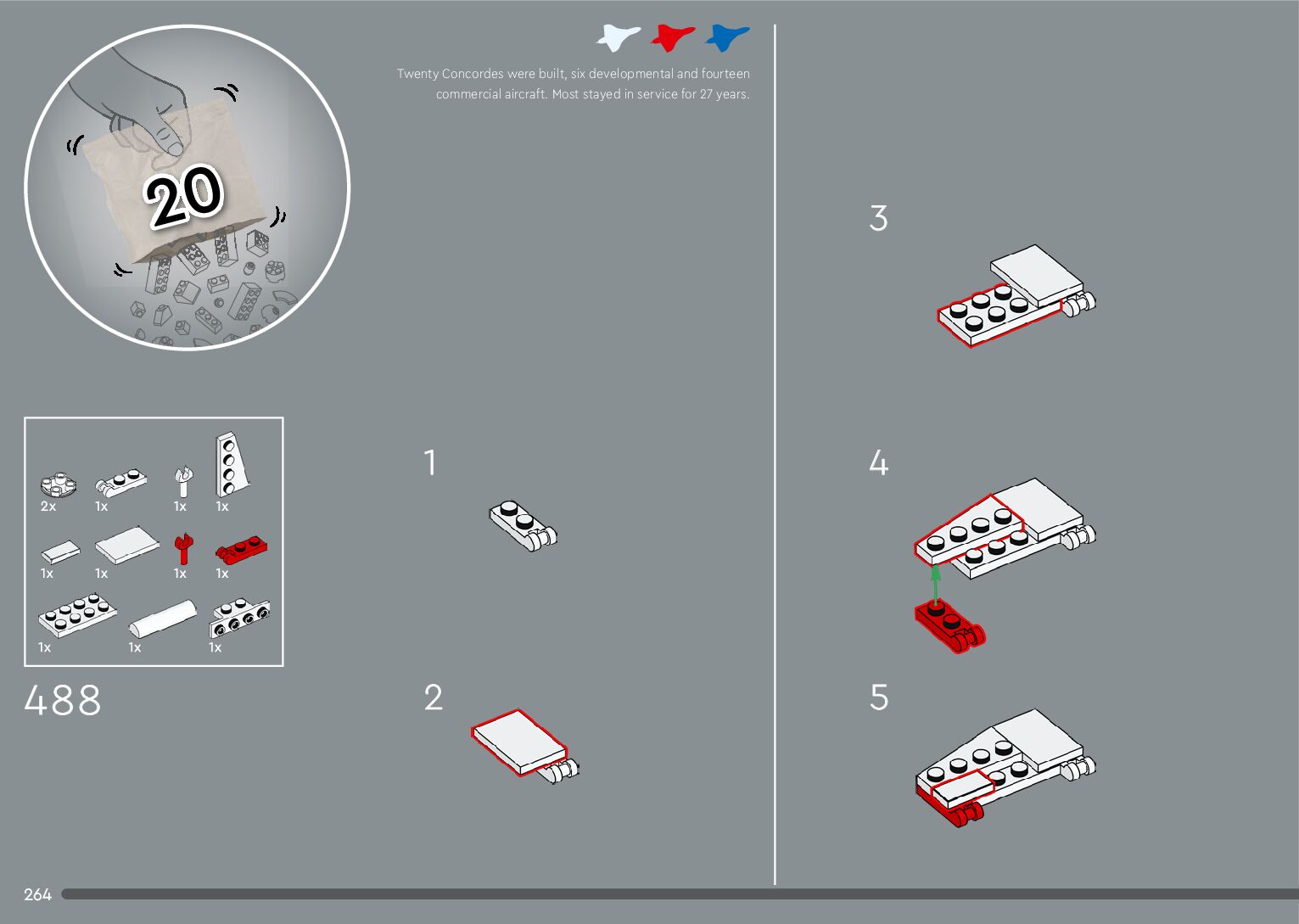 20

Twenty Concordes were built, six developmental and fourteen commercial aircraft. Most stayed in service for 27 years.

2x 1x 1x 1x

1x 1x 1x 1x

1x 1x 1x

488

1

2

3

4

5

264