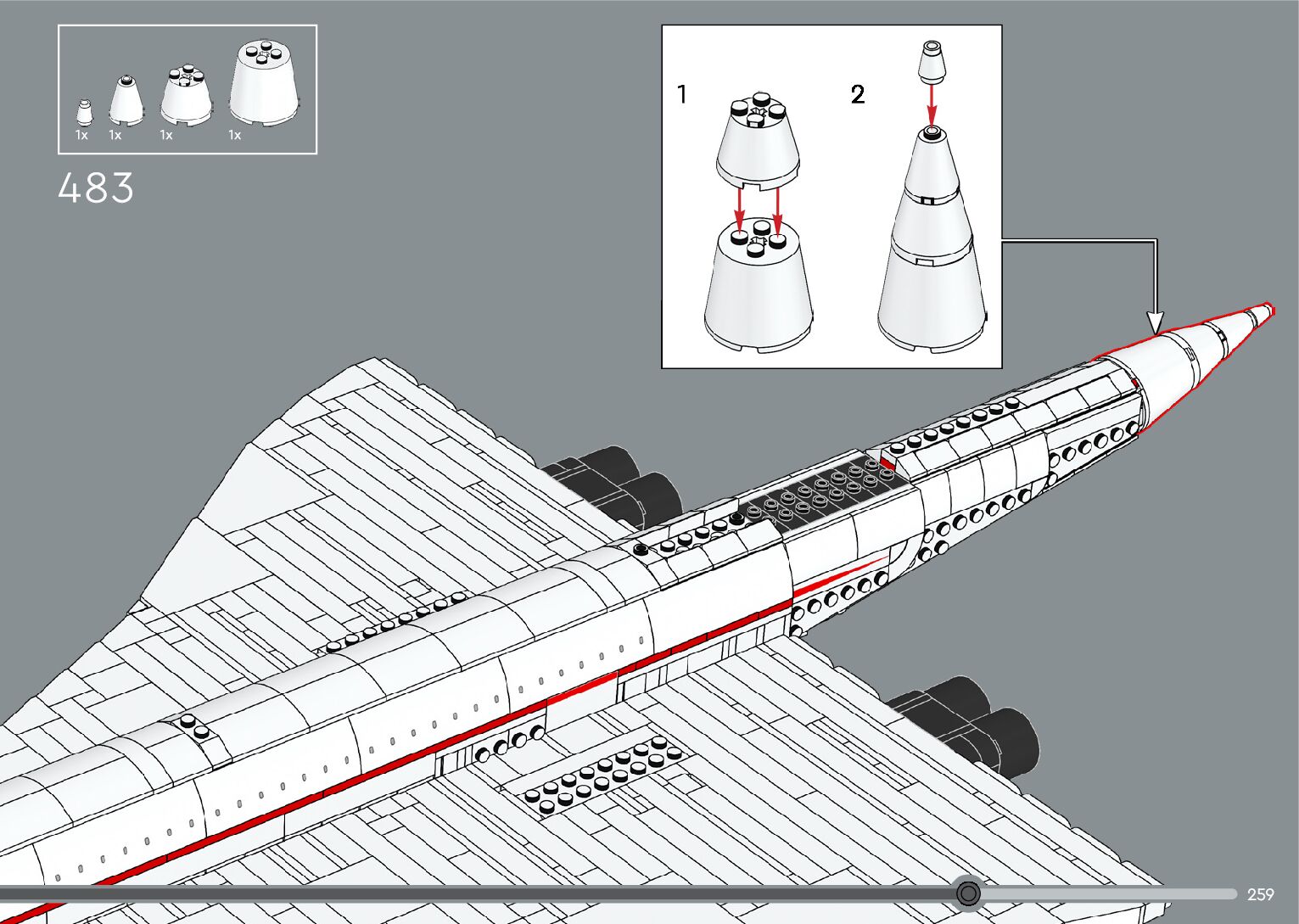 1x 1x 1x 1x

483

1

2

259