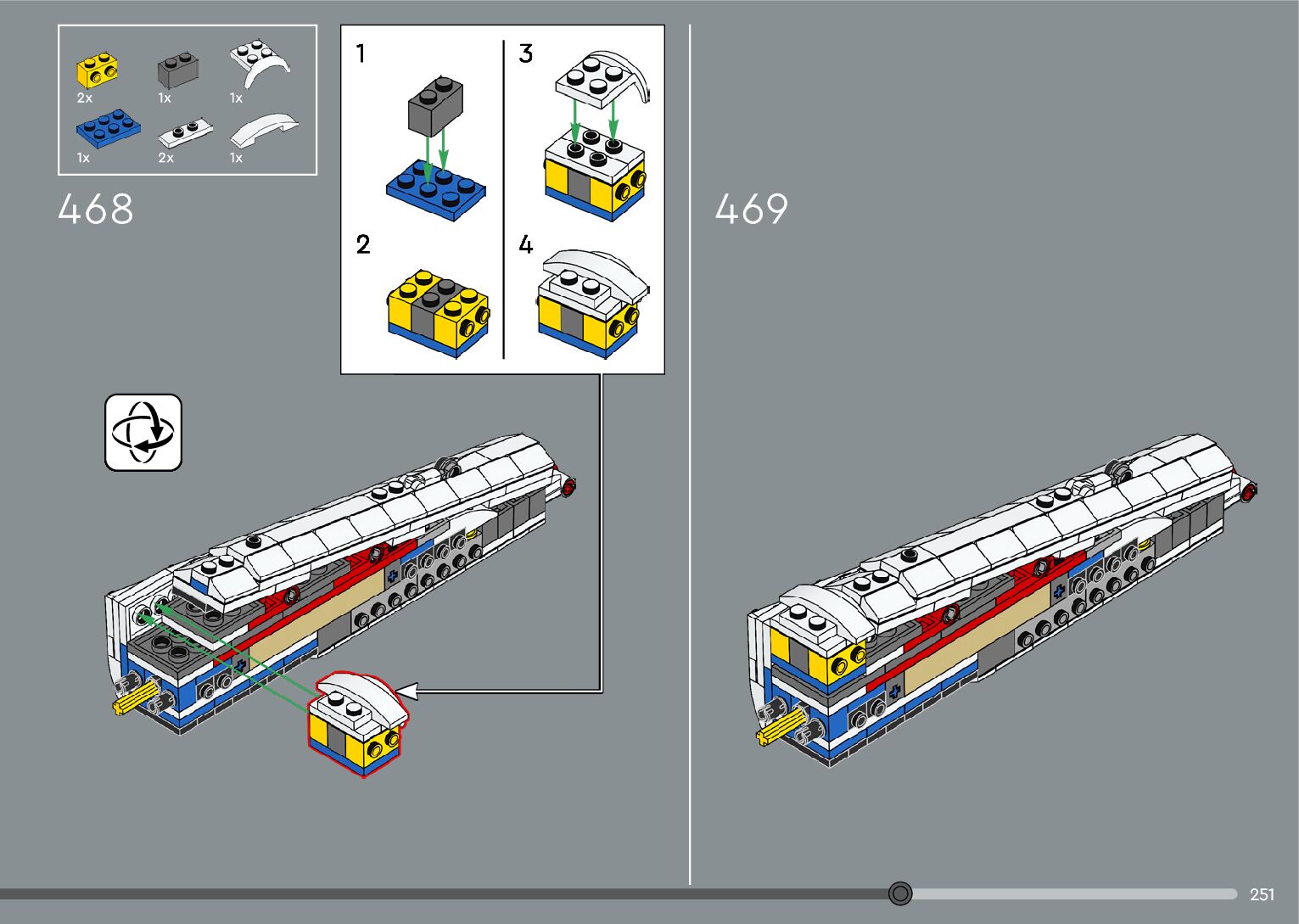 2x 1x 1x
1x 2x 1x

468

1

2

3

4

469

251