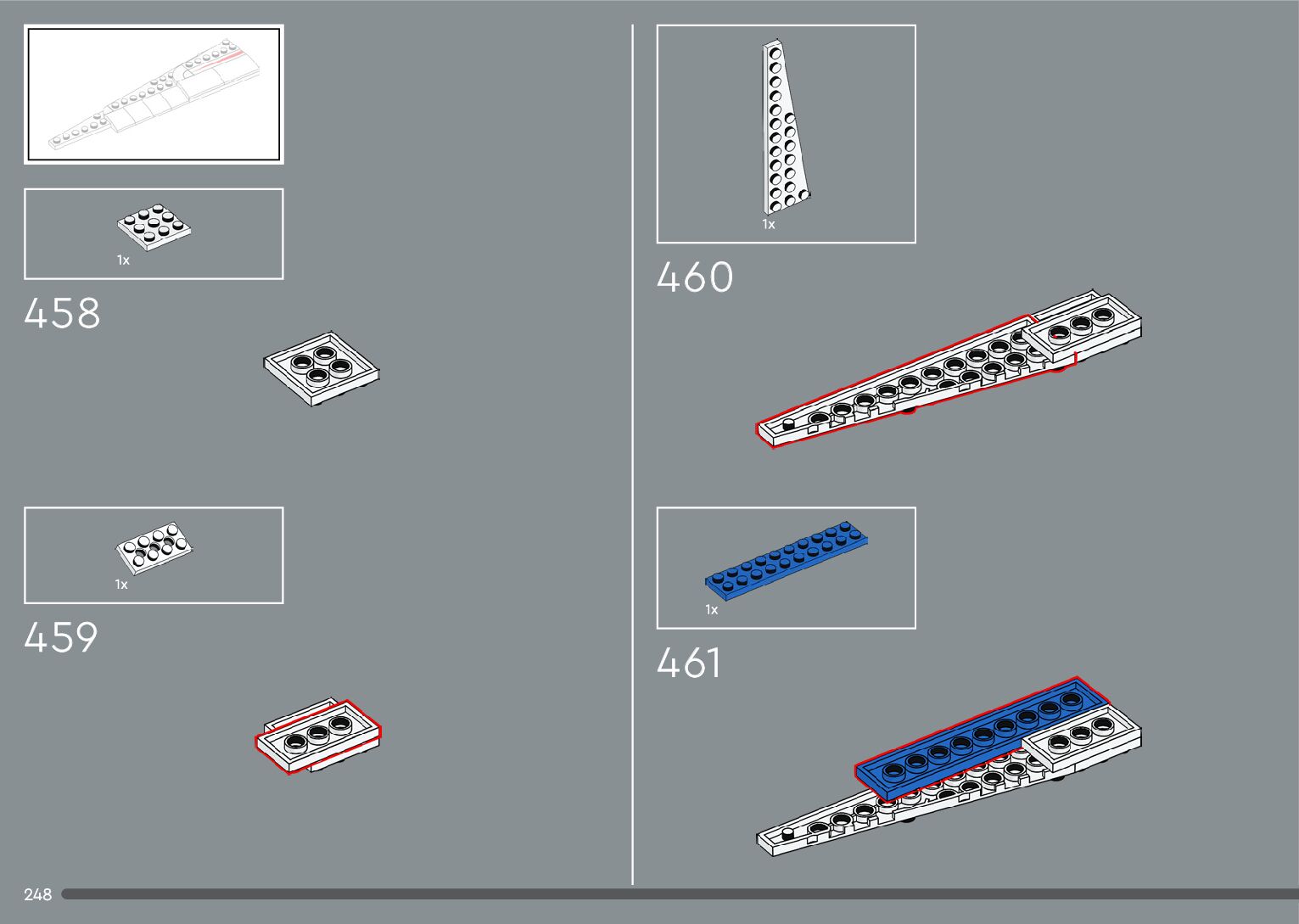 1x

458

1x

459

1x

460

1x

461

248