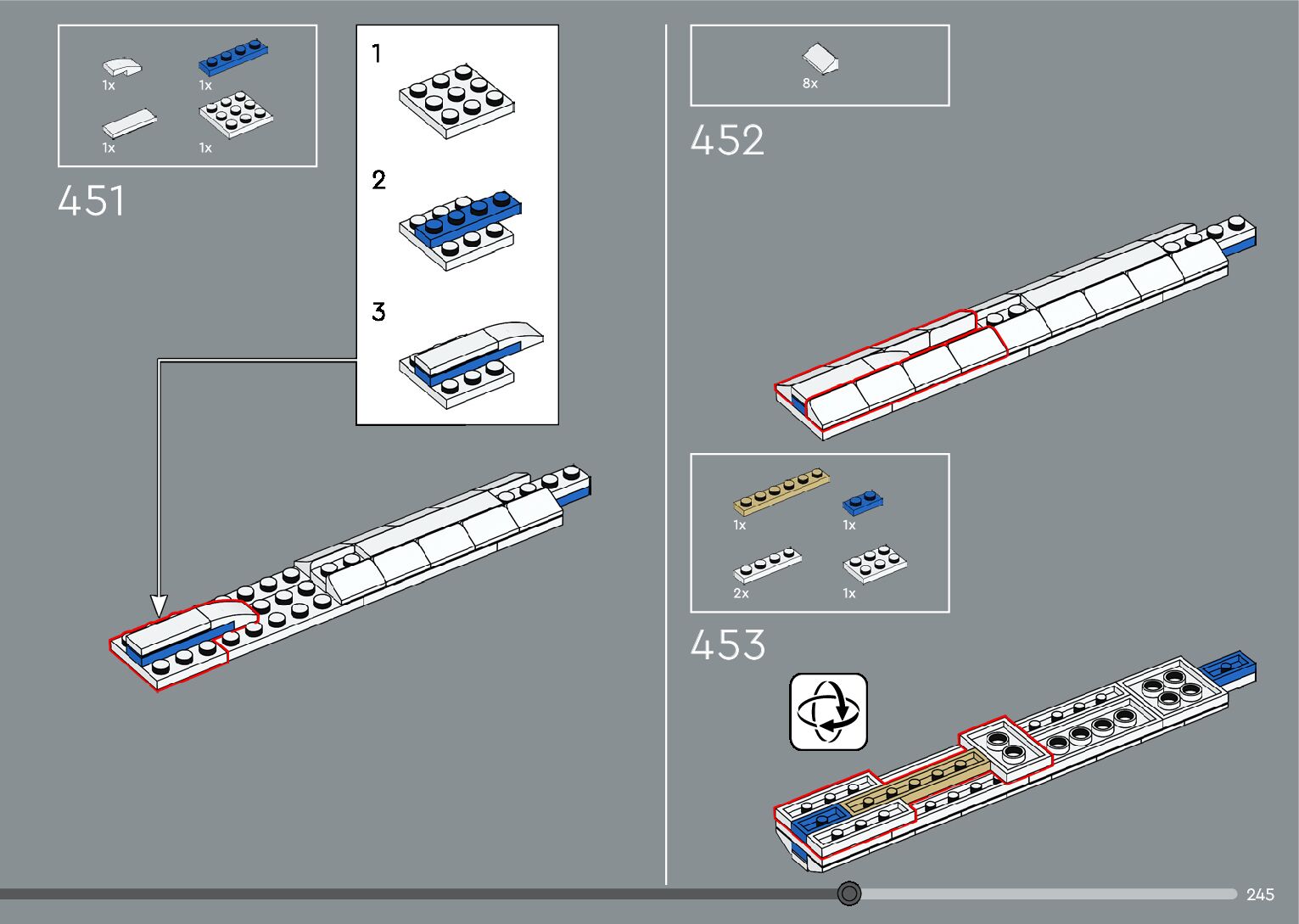 1x
1x
1x
1x

451

1

2

3

8x

452

1x
1x
2x
1x

453

245