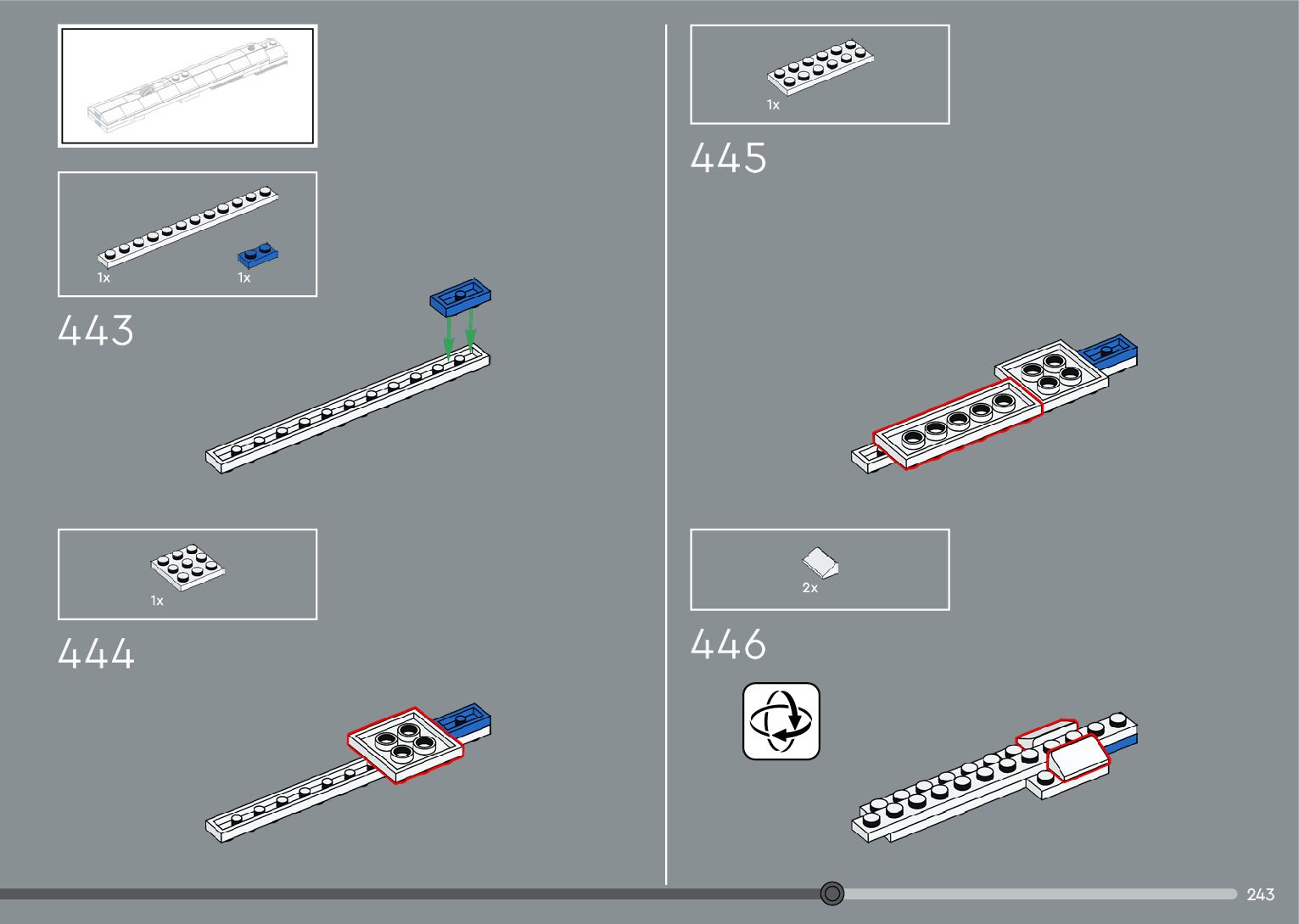 1x 1x

443

1x

444

1x

445

2x

446

243