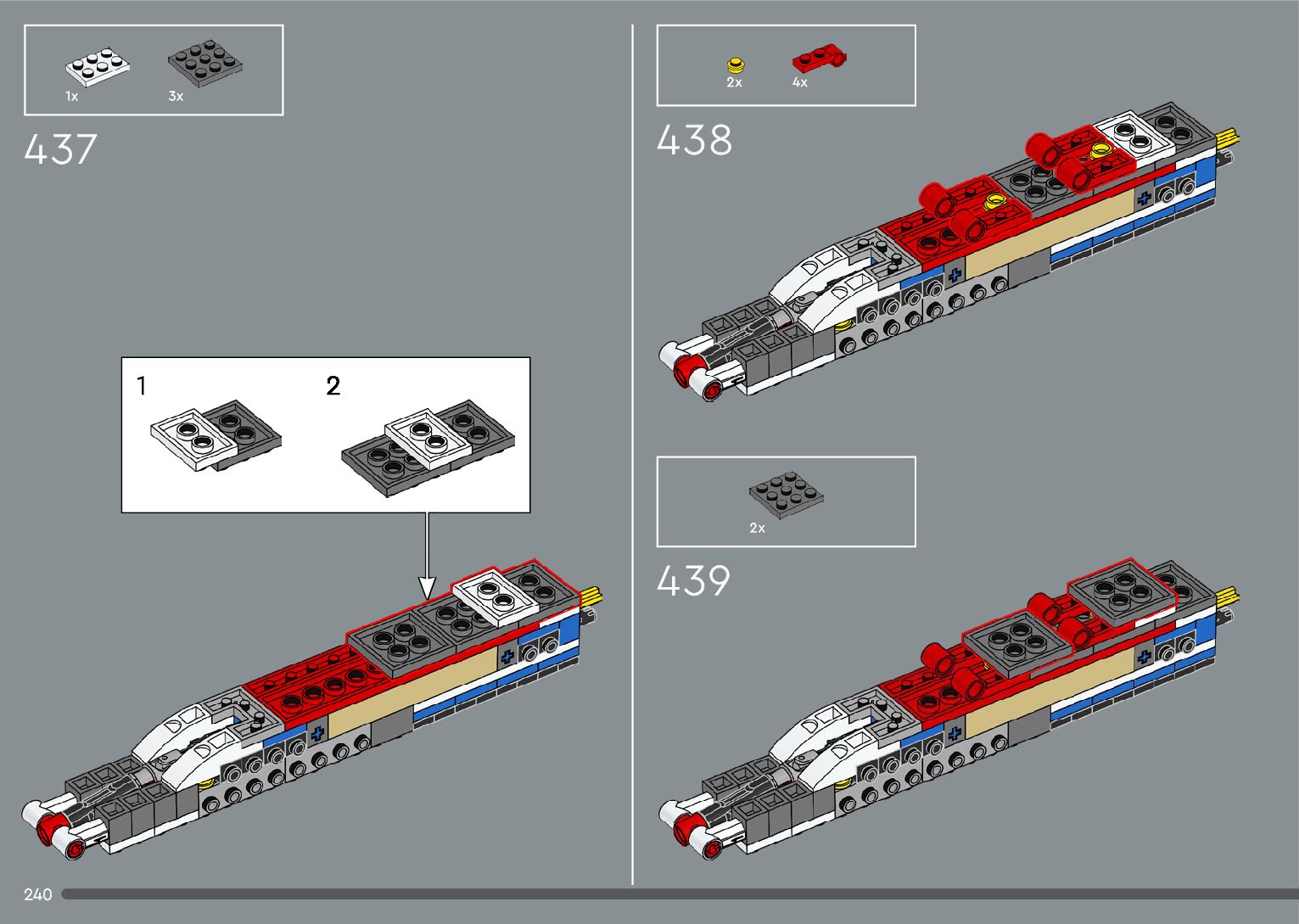 1x 3x

437

1

2

2x 4x

438

2x

439

240