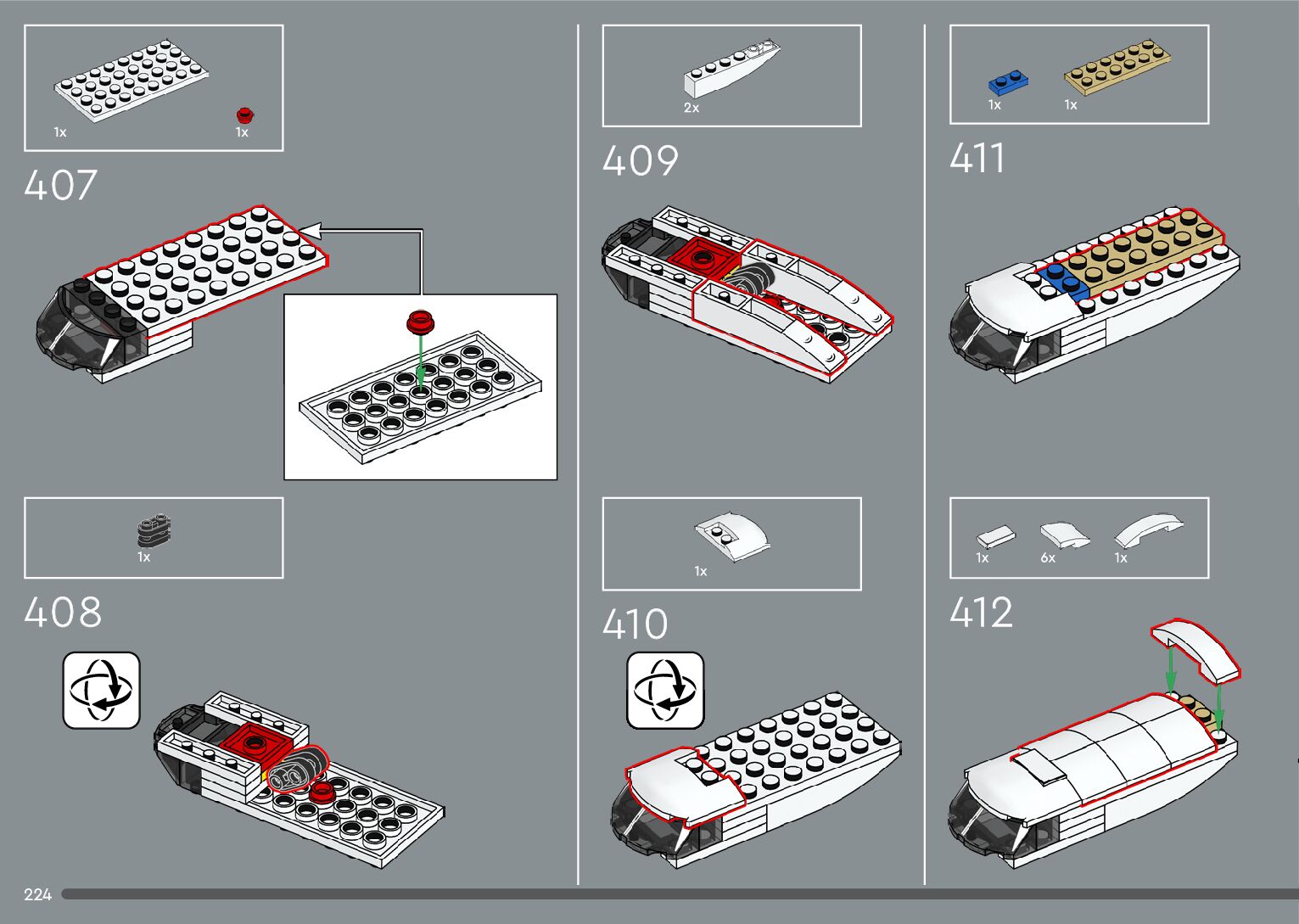 1x 1x

407

1x

408

2x

409

1x

410

1x 1x

411

1x 6x 1x

412

224