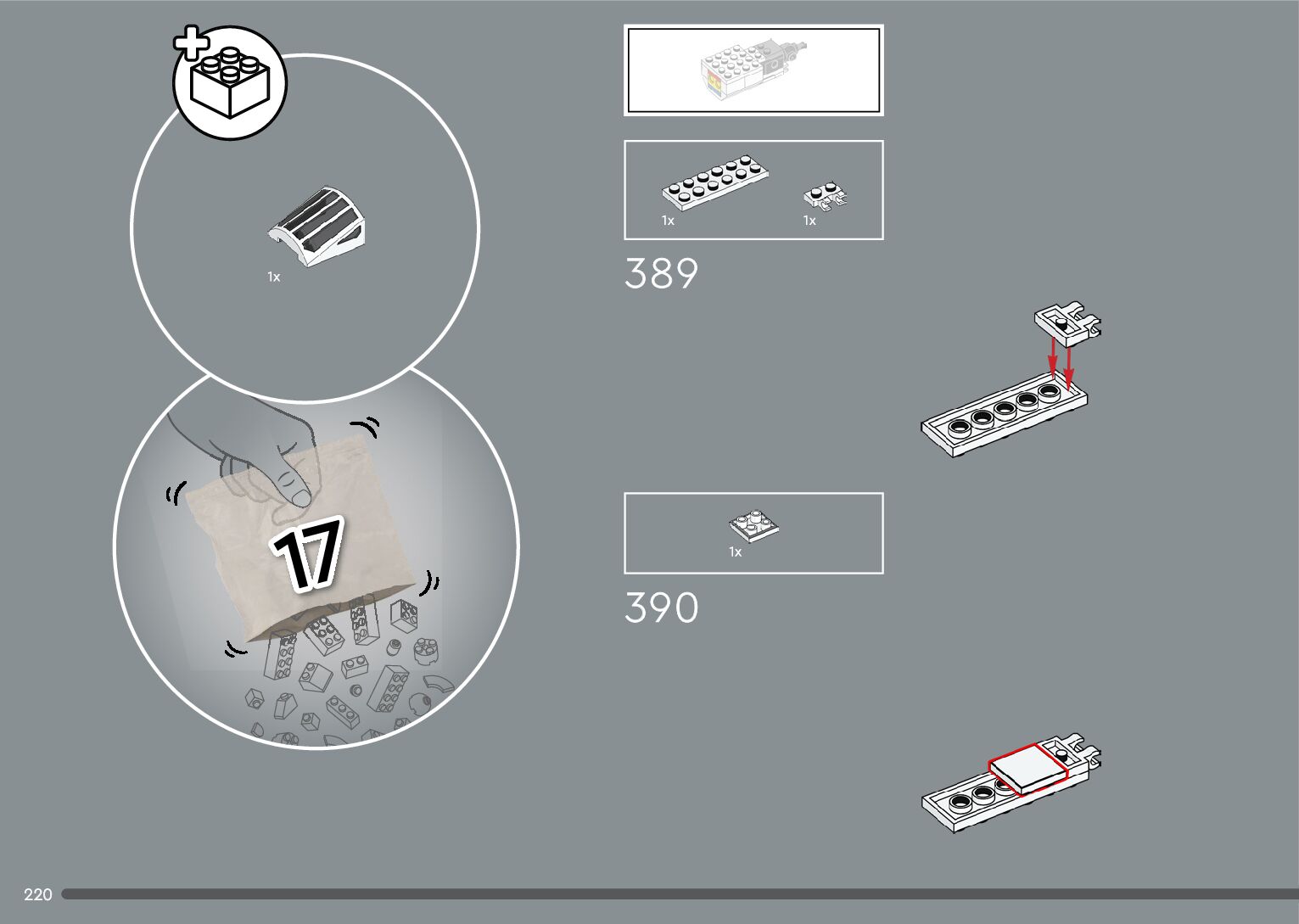 1x

17

1x

1x

389

1x

390

220