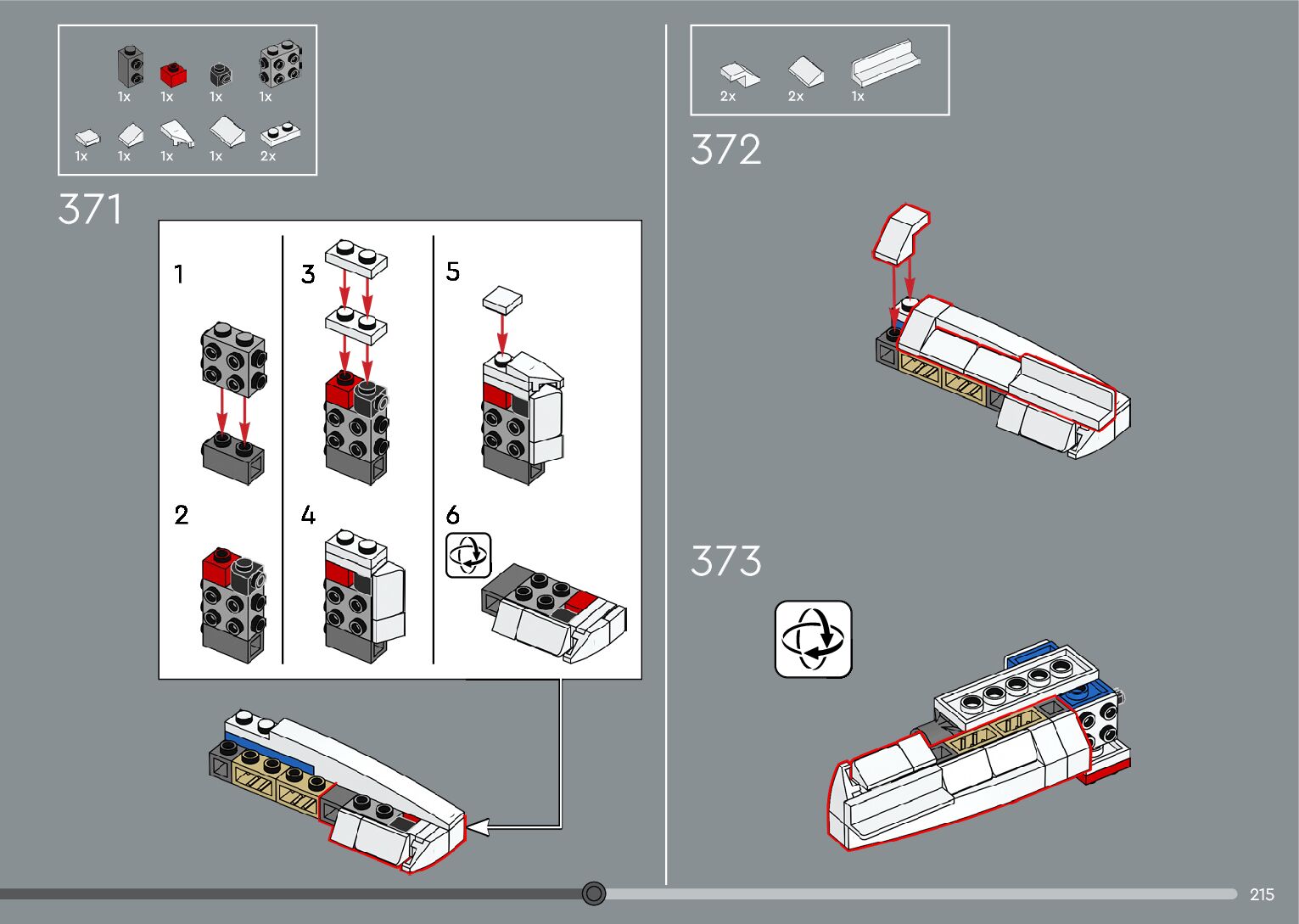 1x 1x 1x 1x

1x 1x 1x 1x 2x

371

1

2

3

4

5

6

2x 2x 1x

372

373

215