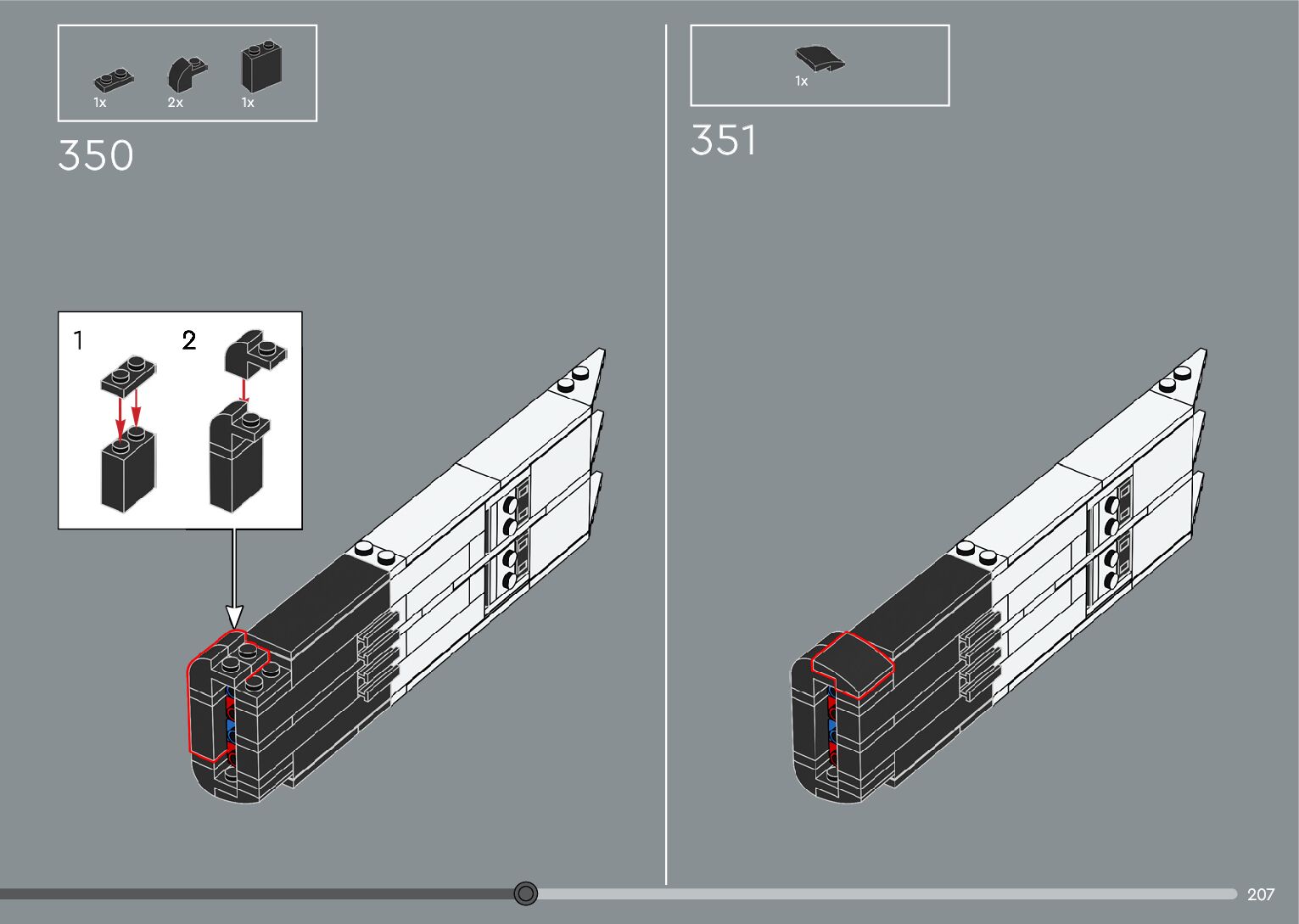 1x 2x 1x

350

1 2

1x

351

207