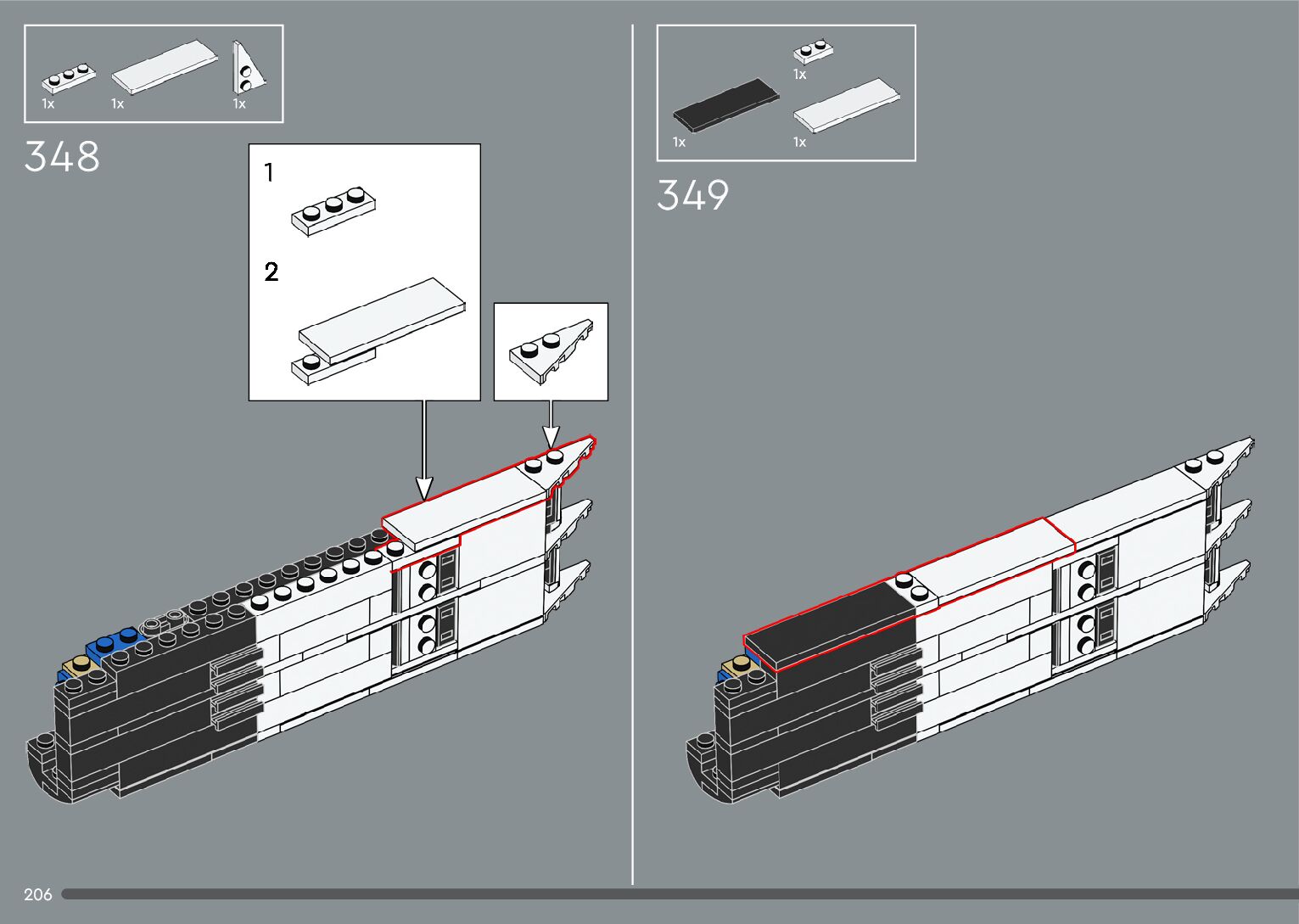 1x 1x 1x

348

1

2

1x

1x 1x

349

206