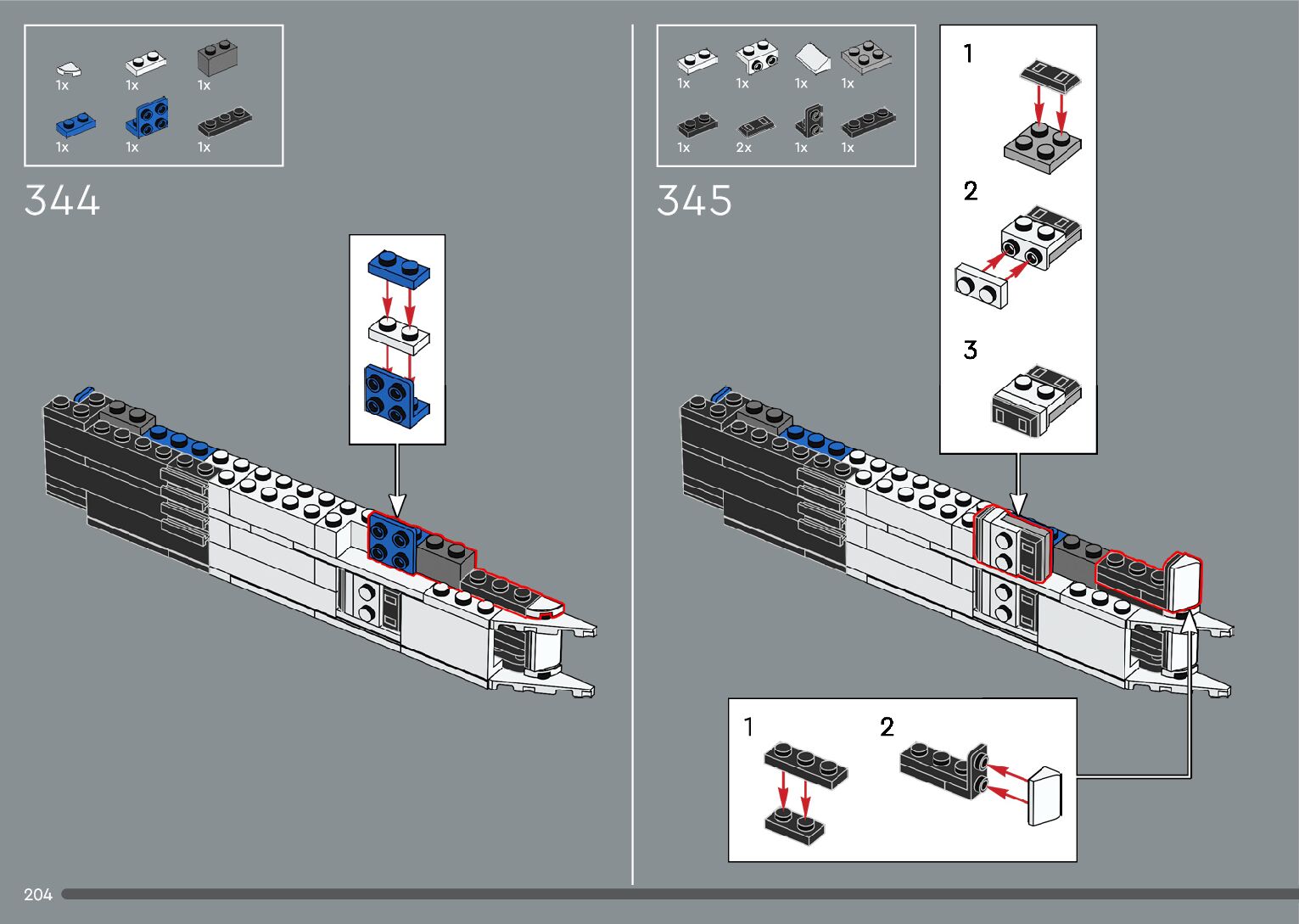 1x 1x 1x
1x 1x 1x

344

1x 1x 1x 1x
1x 2x 1x 1x

345

1

2

3

1 2

204