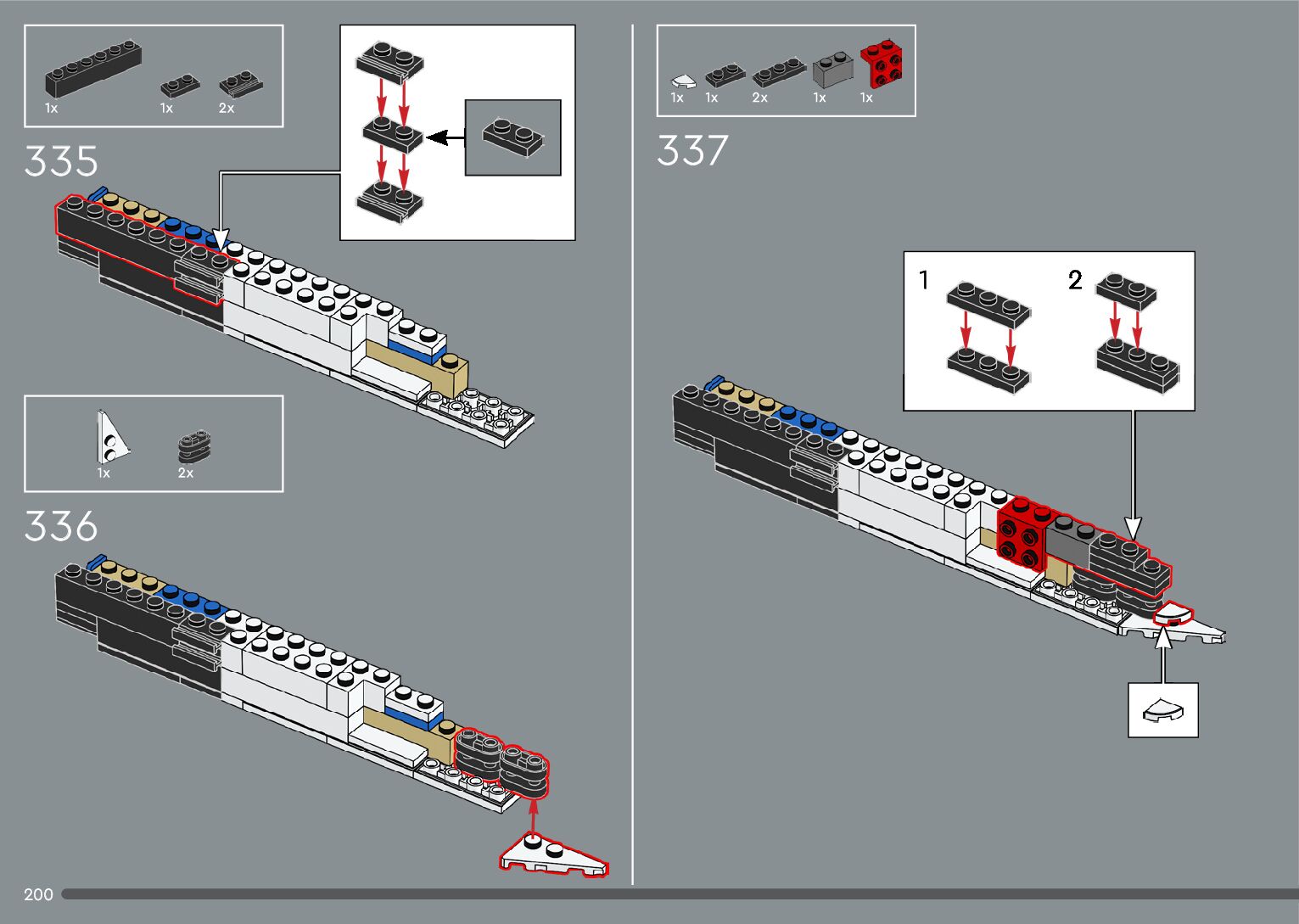 1x 1x 2x

335

1x 2x

336

1x 1x 2x 1x 1x

337

1

2

200