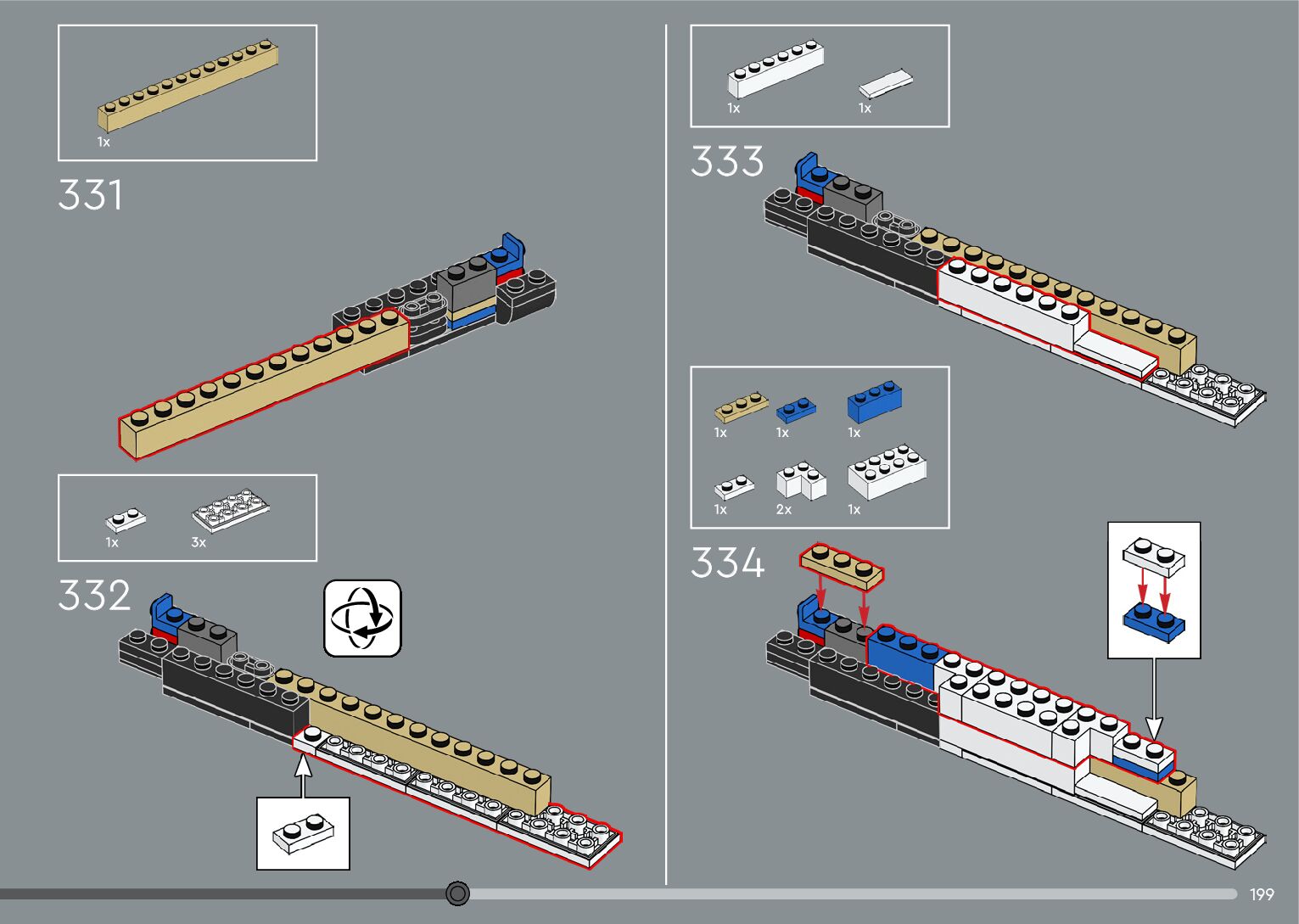 1x

331

1x 3x

332

1x 1x

333

1x 1x 1x

1x 2x 1x

334

199