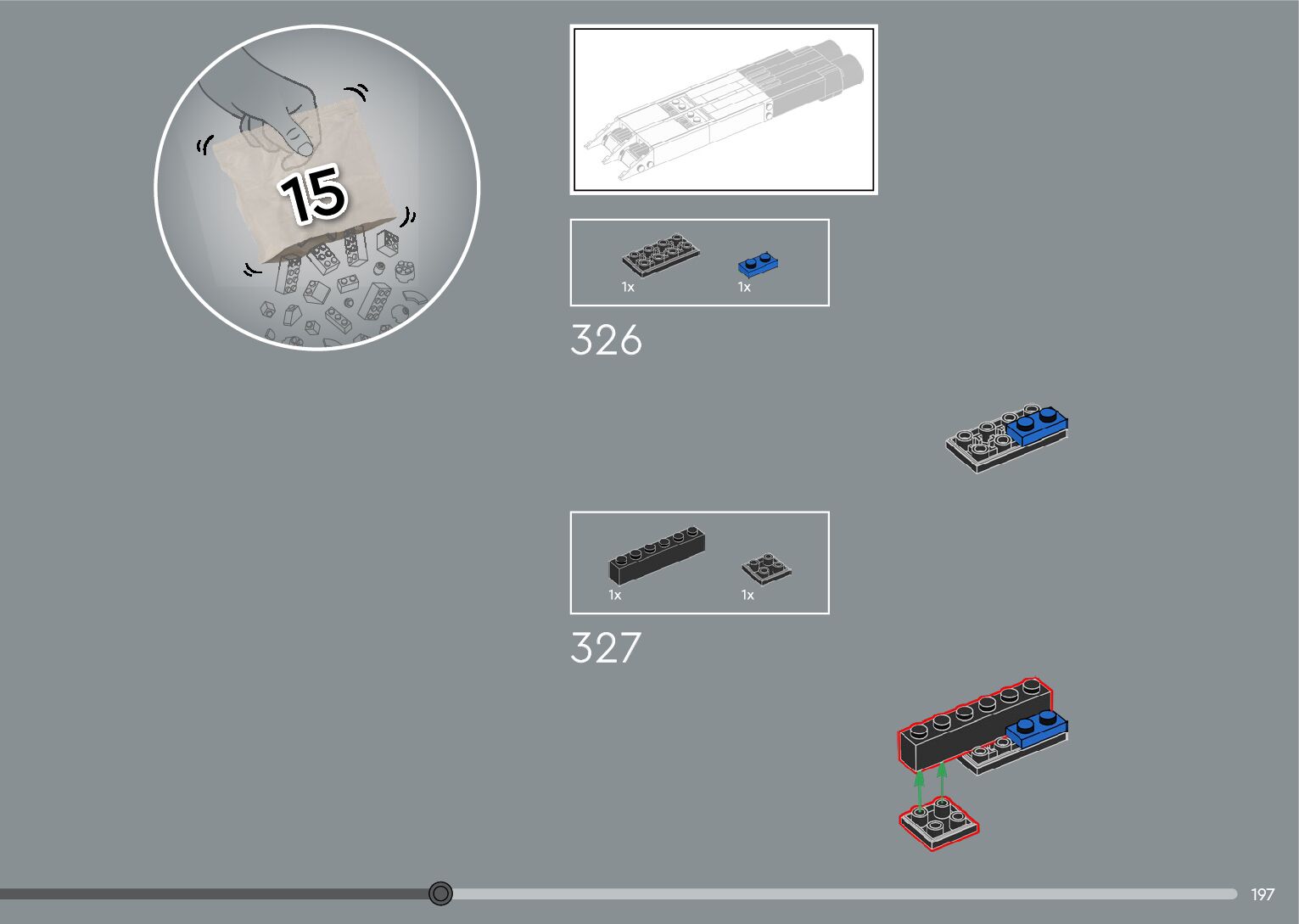 15

1x 1x

326

1x 1x

327

197