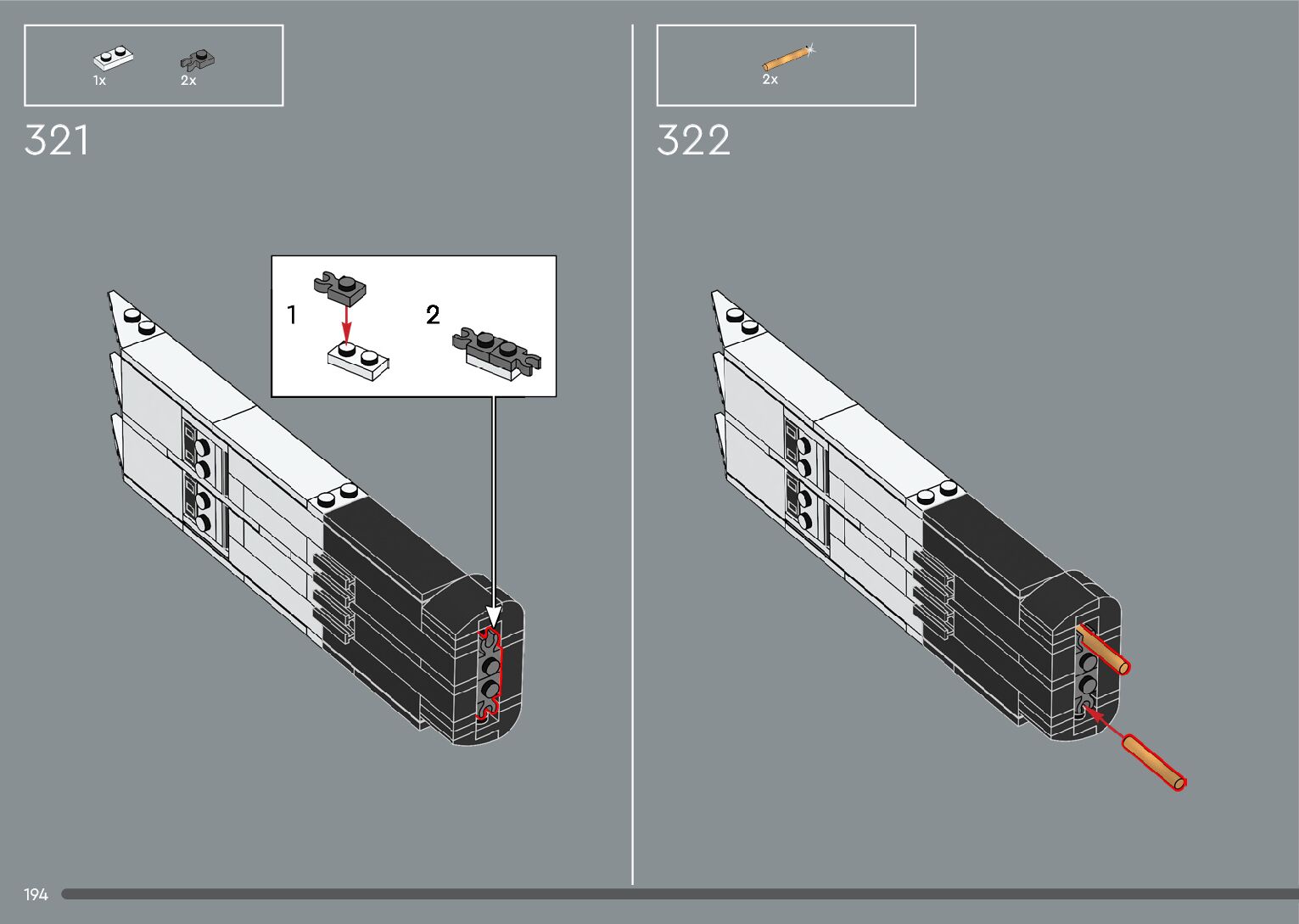 1x 2x

321

1

2

2x

322

194