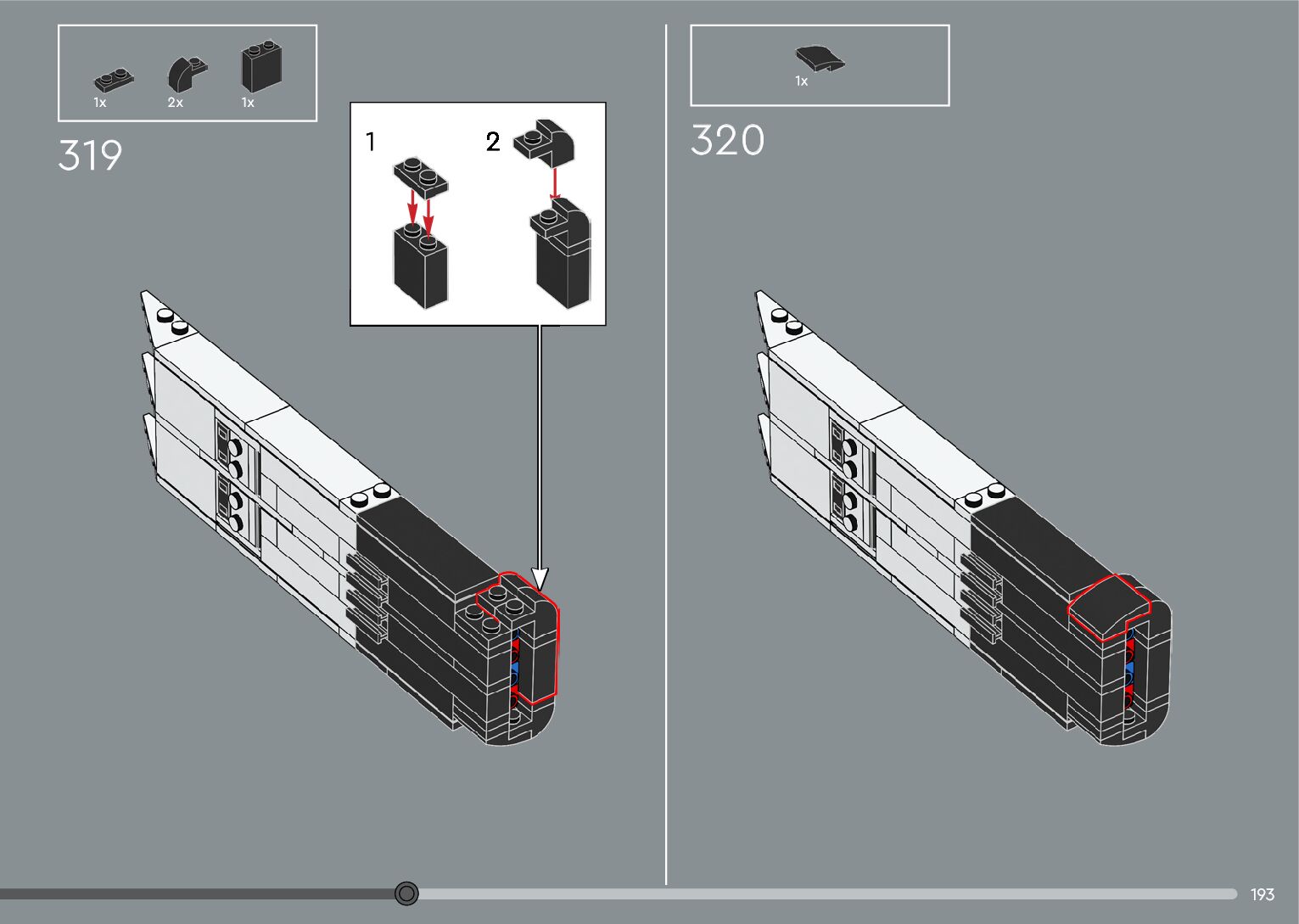 1x 2x 1x

319

1

2

1x

320

193