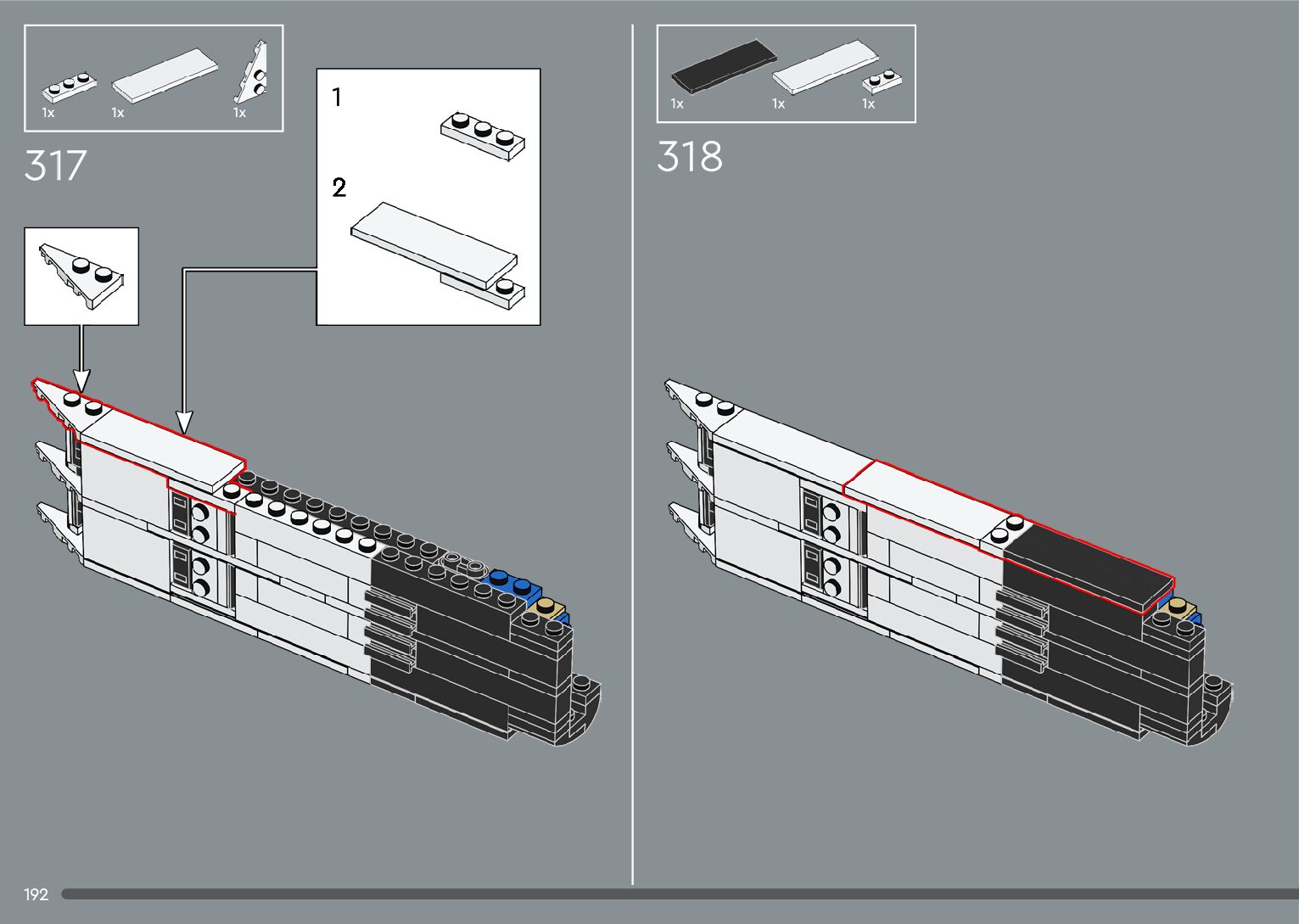 1x 1x 1x

317

1

2

1x 1x 1x

318

192