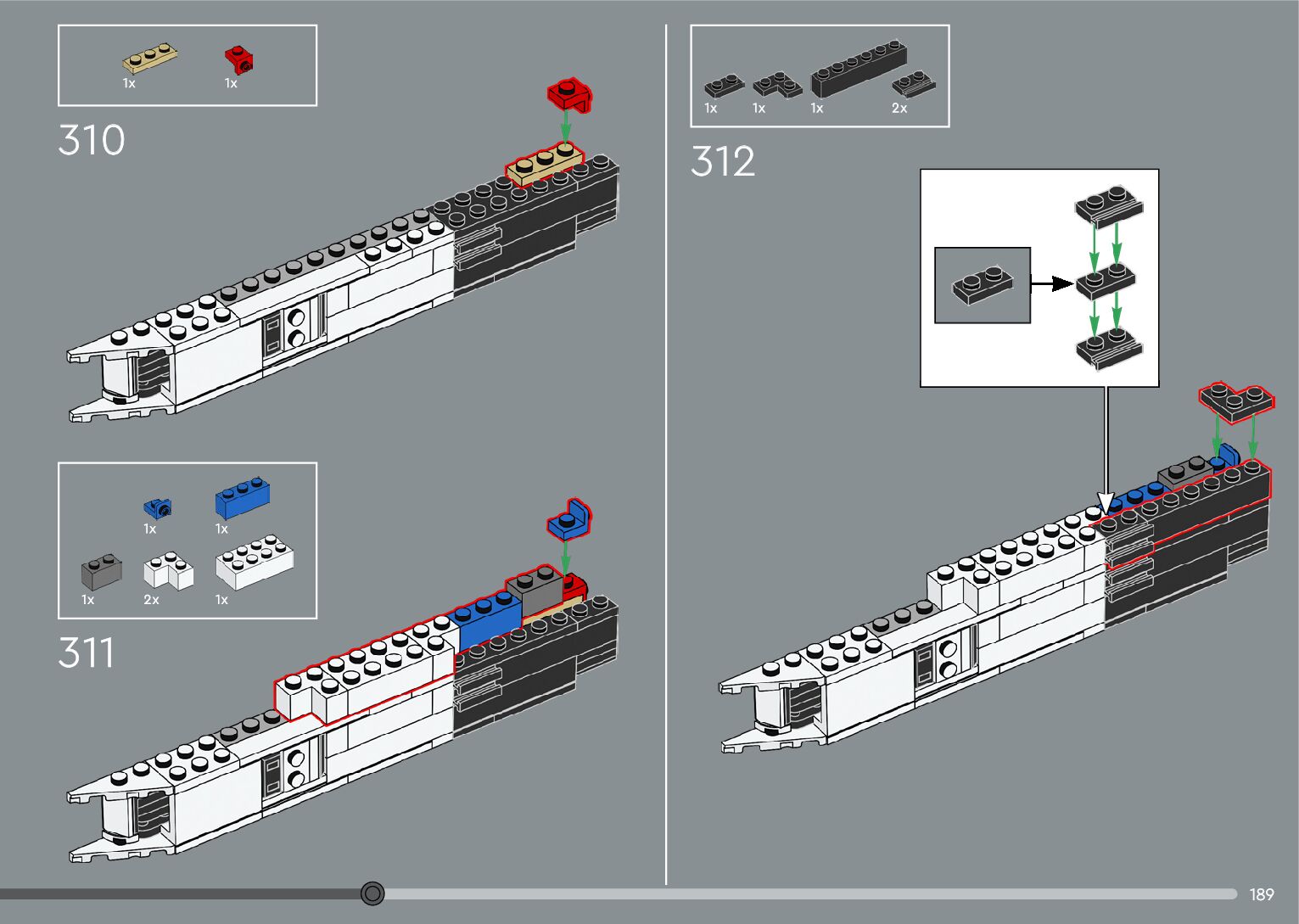 1x 1x

310

1x 1x
1x 2x 1x

311

1x 1x 1x 2x

312

189