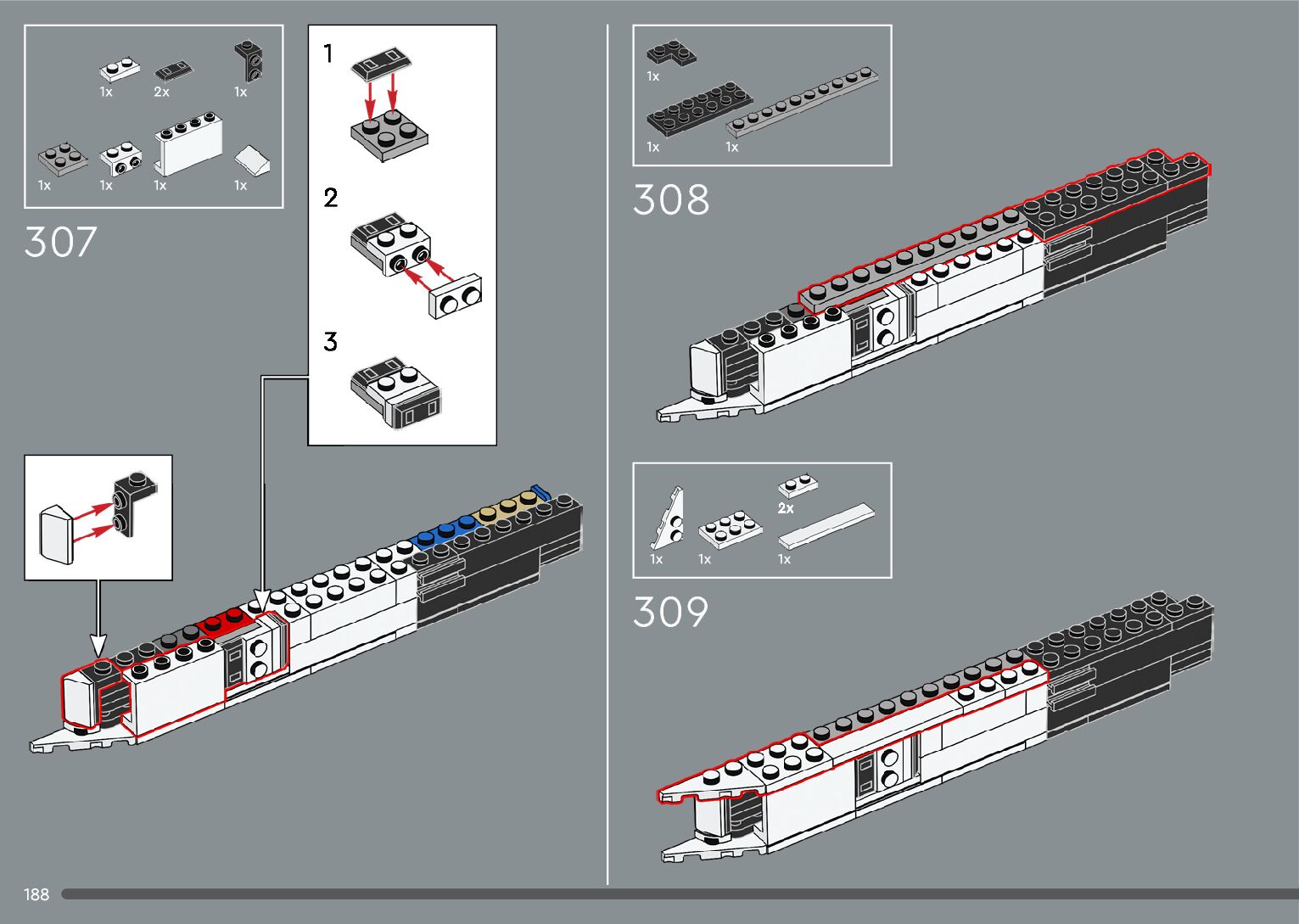 1x 2x 1x

1x 1x 1x 1x

307

1

2

3

1x

1x 1x

308

2x

1x 1x 1x

309

188