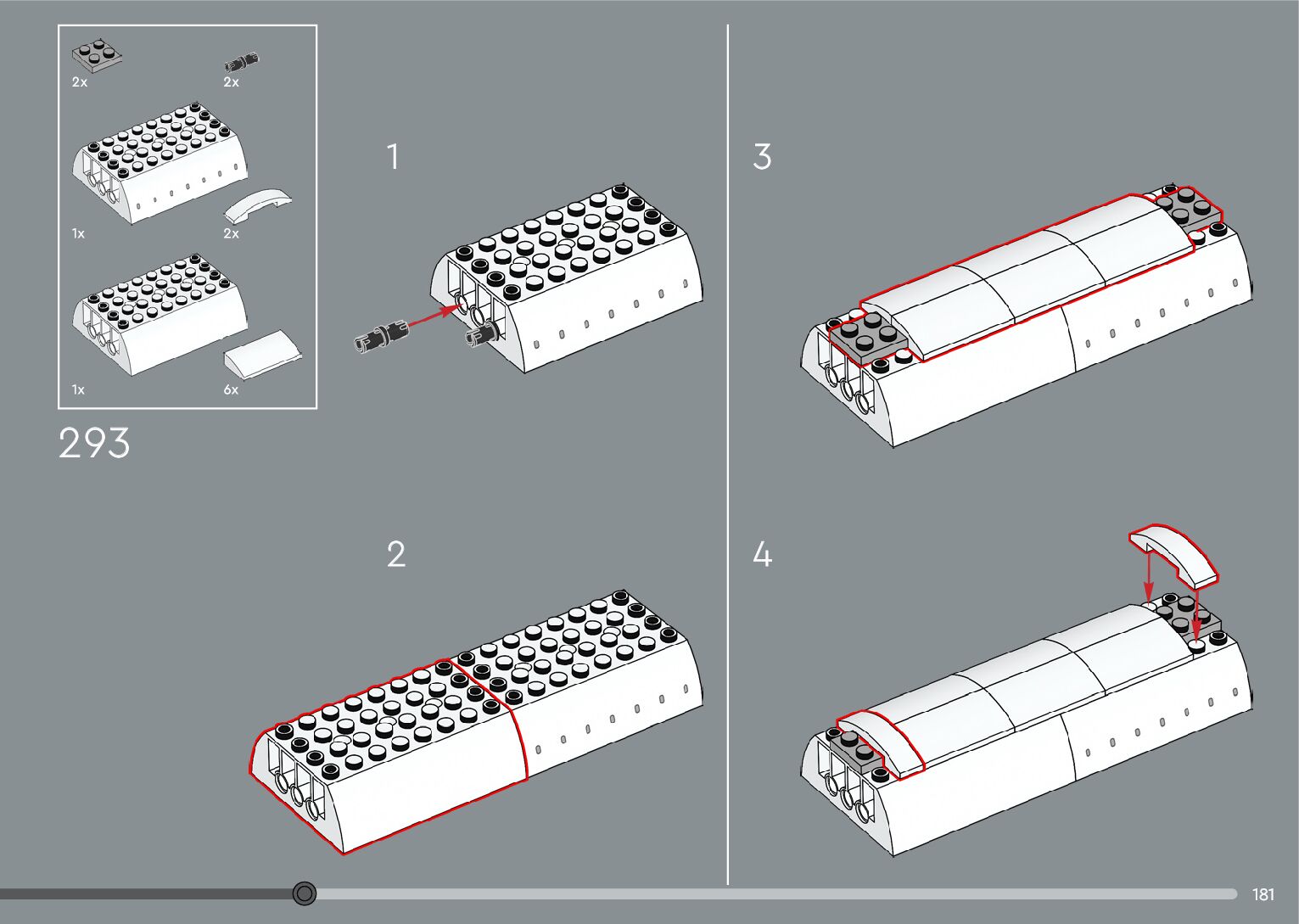 2x
2x
1x
2x
1x
6x
293
1
2
3
4
181