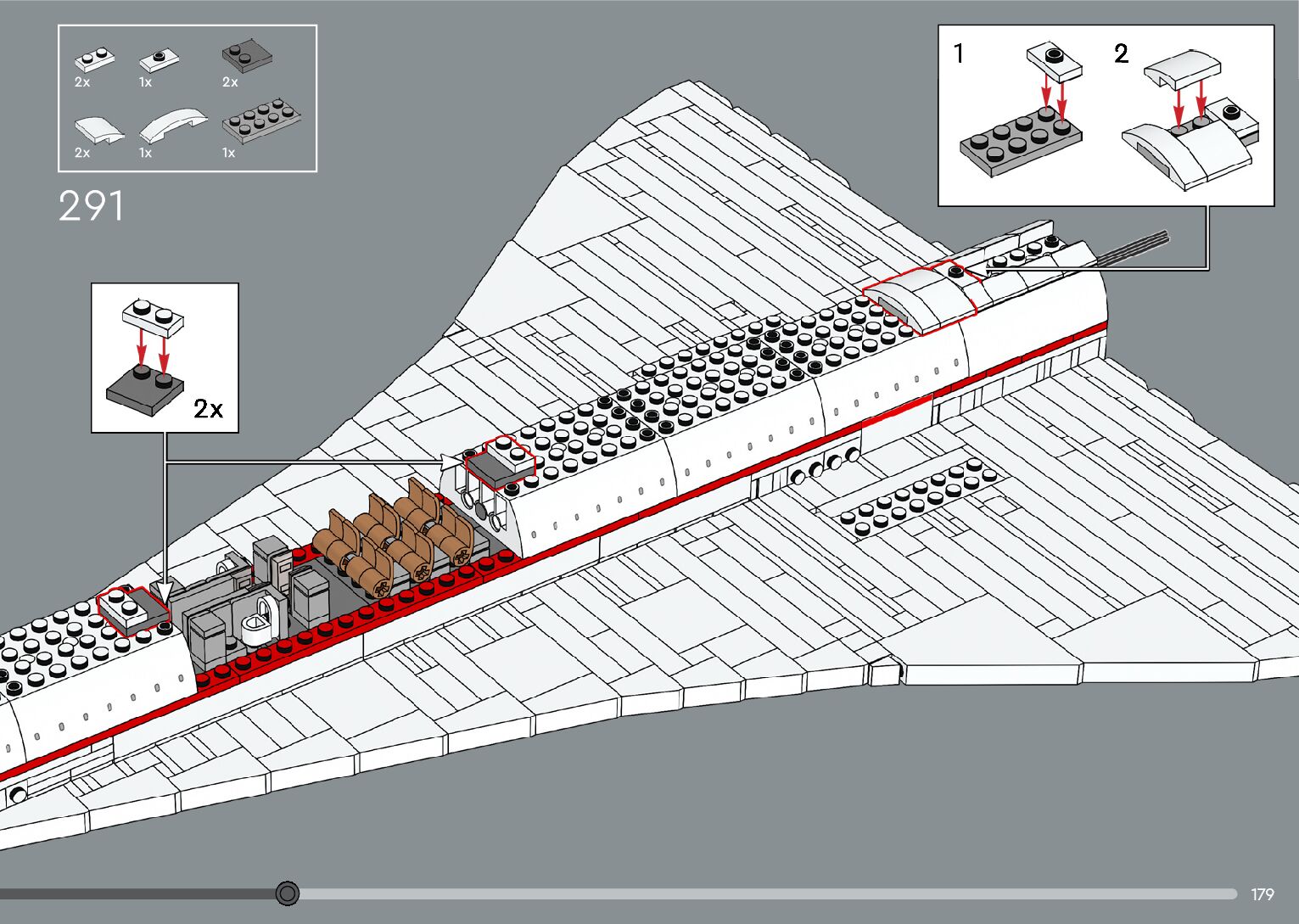 2x
1x
2x
2x
1x
1x

291

1
2

2x

179