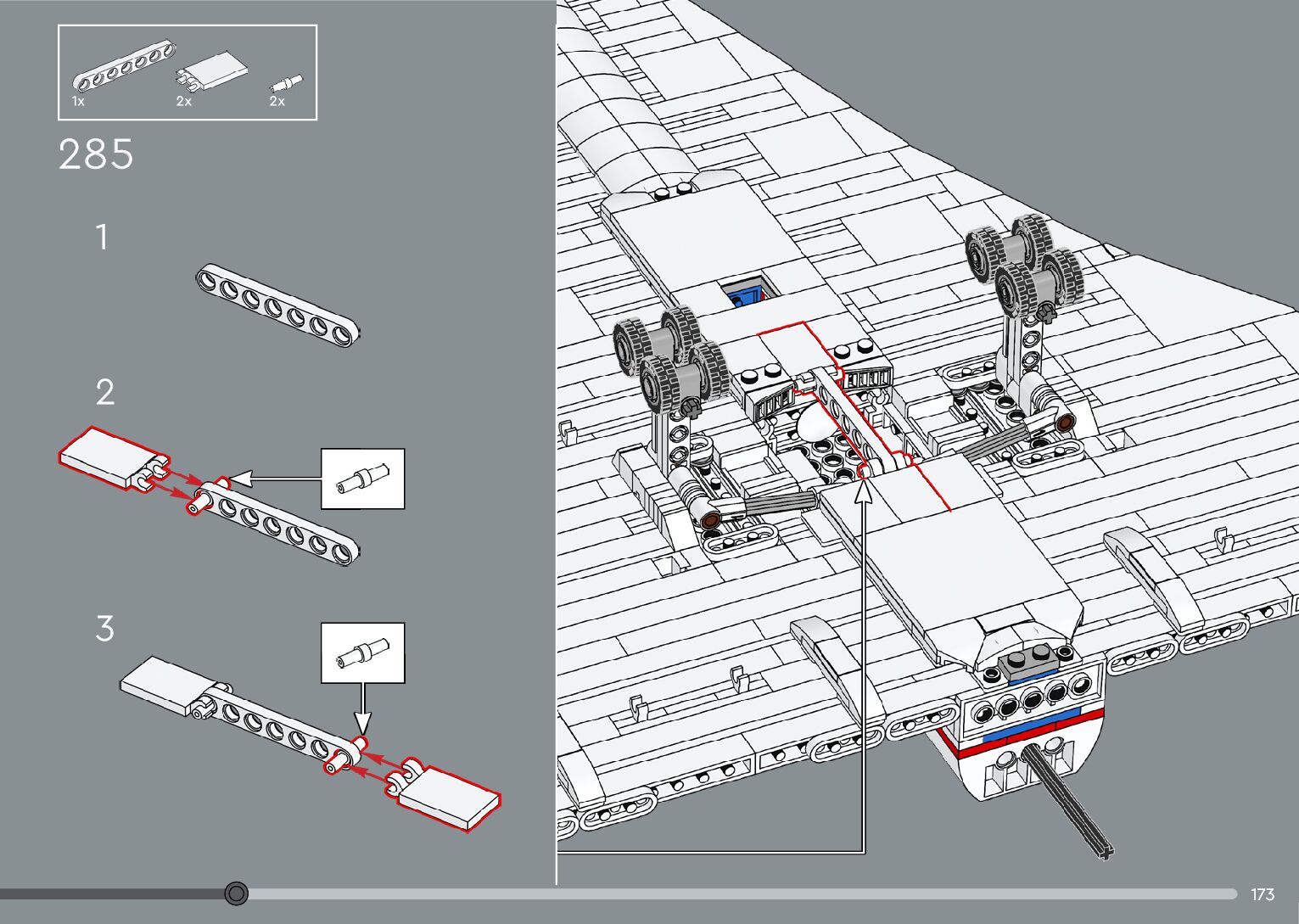 1x 2x 2x

285

1

2

3

173