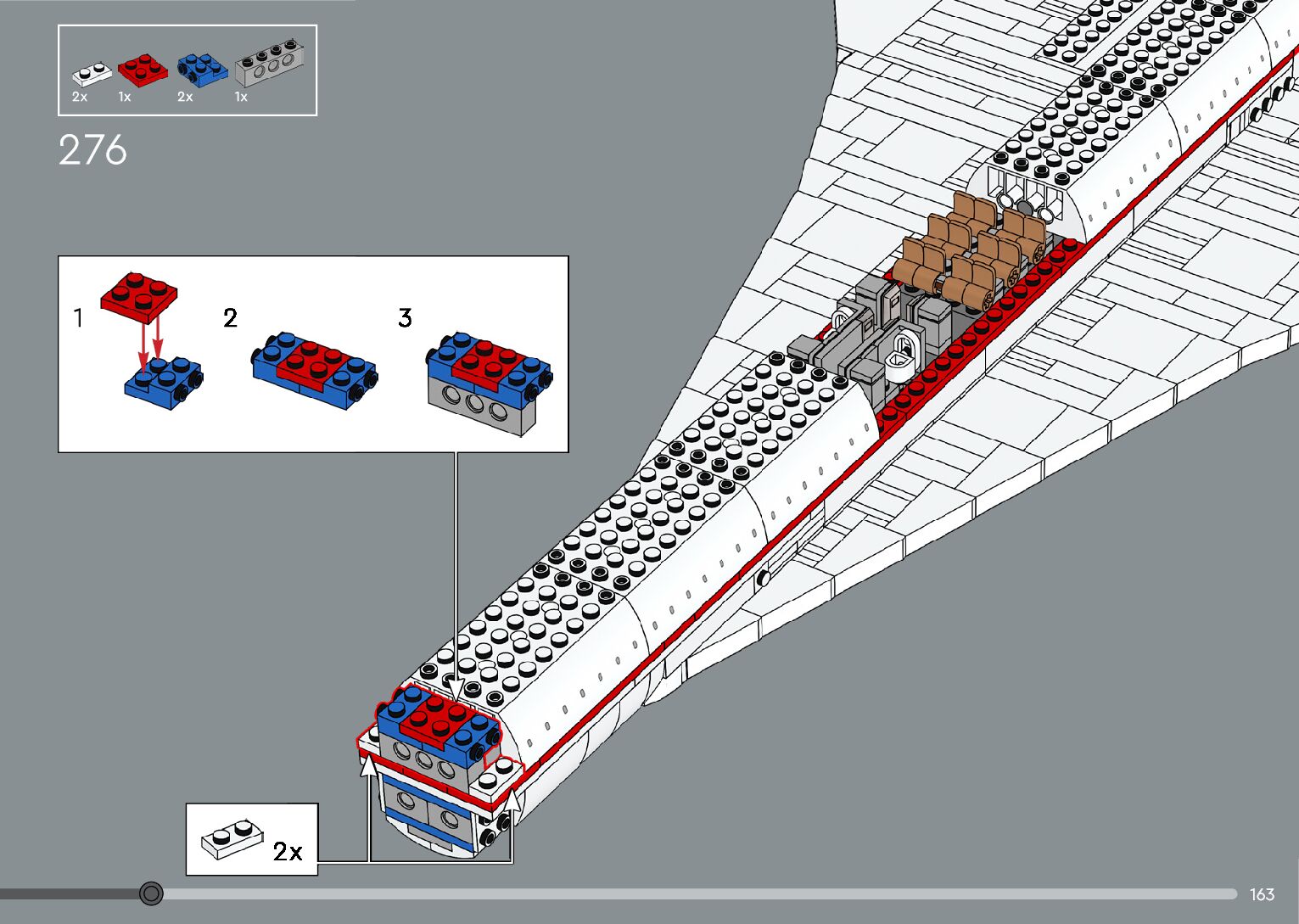 2x 1x 2x 1x

276

1 2 3

2x

163