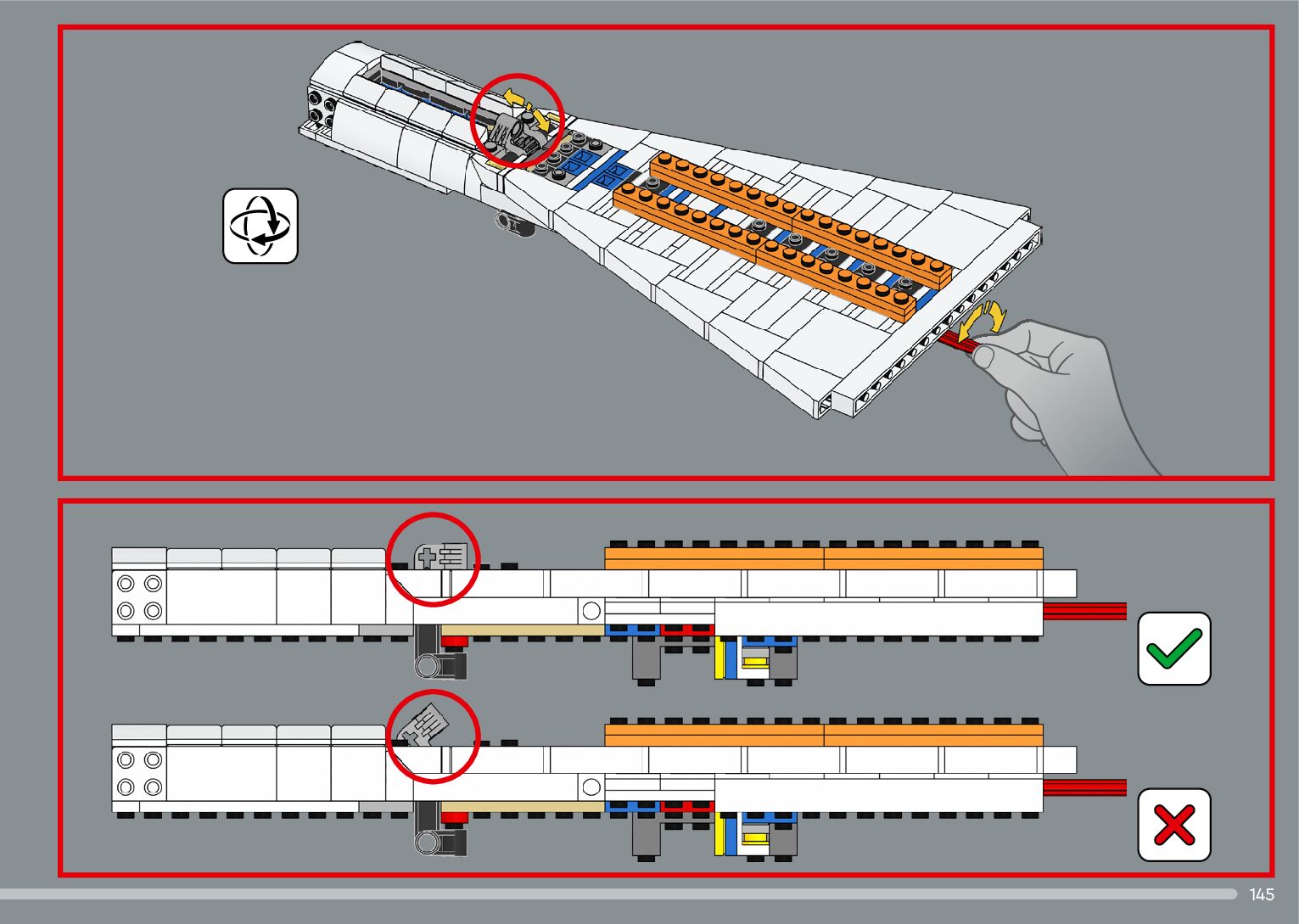 145