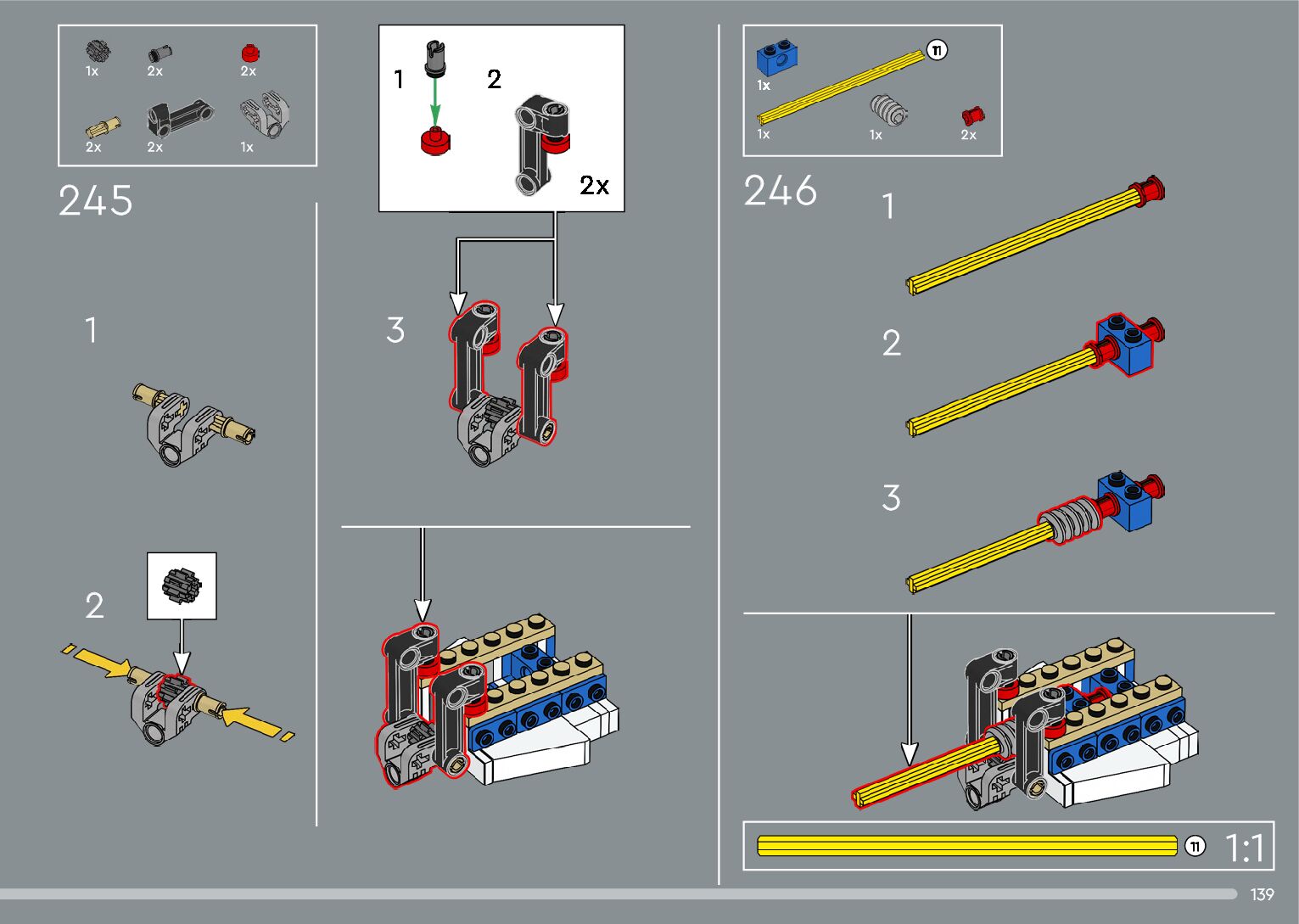 1x 2x 2x
2x 2x 1x

245

1

2

1 2
2x

3

1x 11
1x 1x 2x

246

1

2

3

11 1:1

139