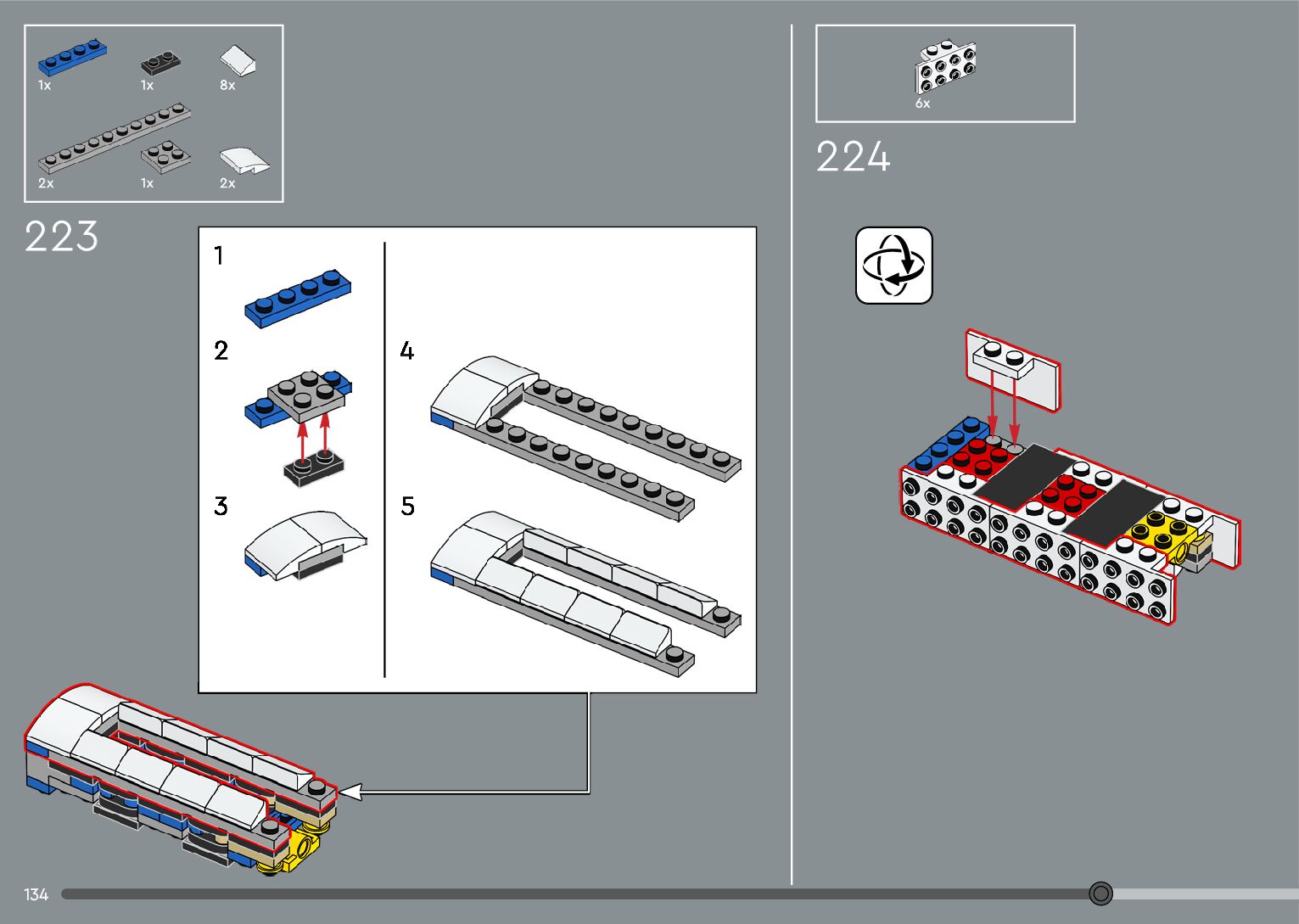 1x
1x
8x
2x
1x
2x

223

1

2

3

4

5

6x

224

134