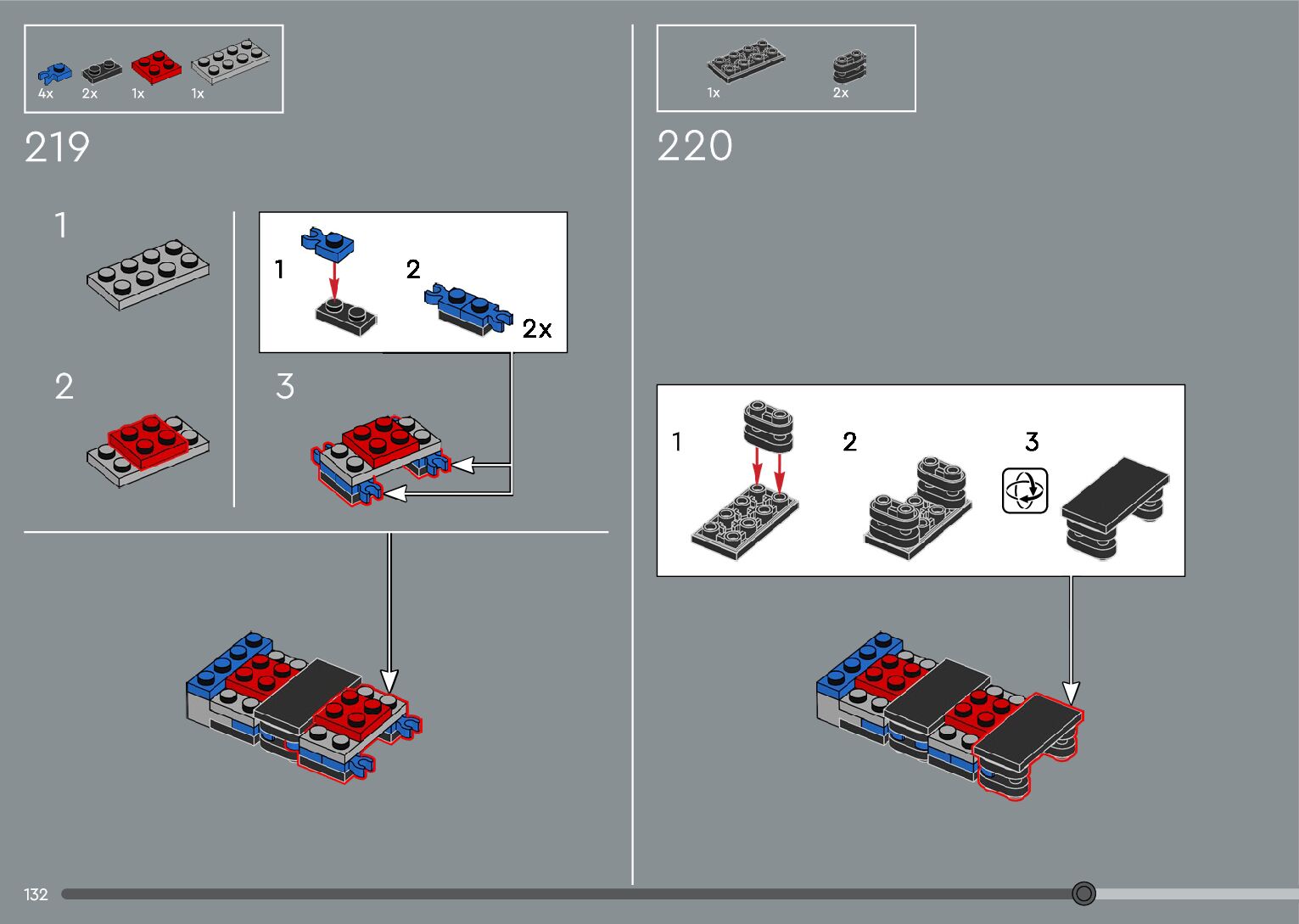 4x 2x 1x 1x

219

1

2

1

2

2x

3

1x 2x

220

1

2

3

132