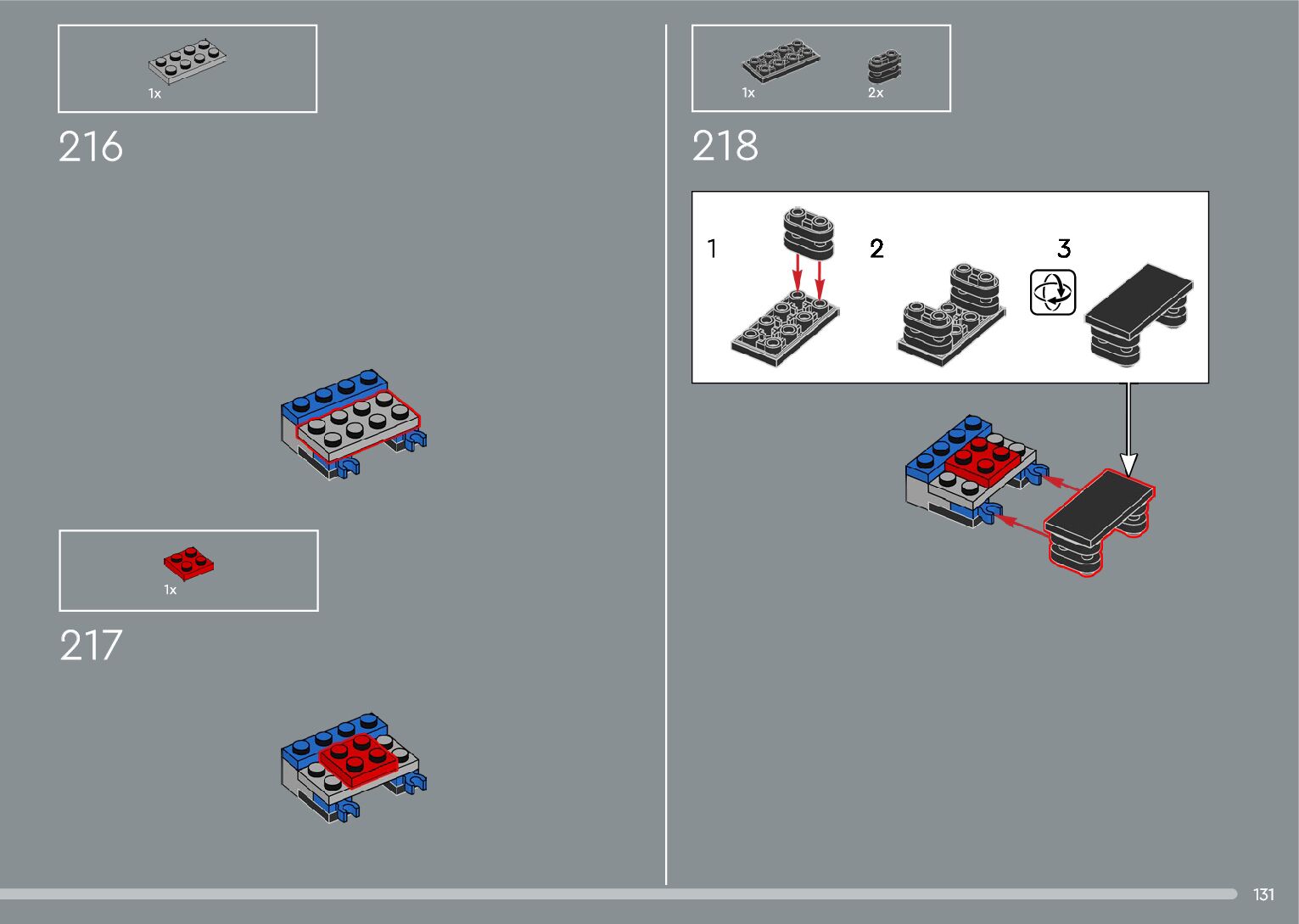 1x

216

1x

217

1x 2x

218

1

2

3

131