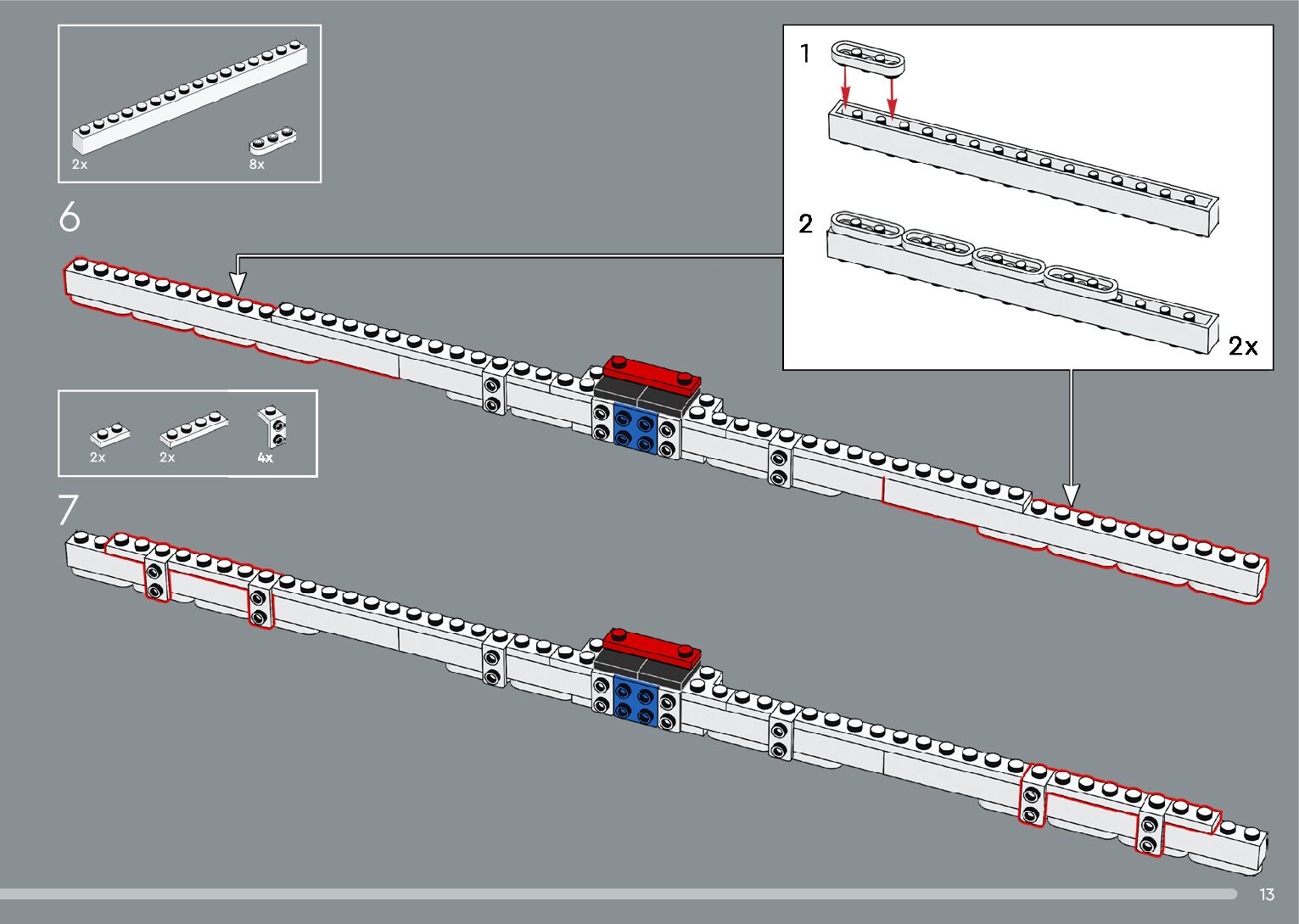 2x
8x

6

1

2

2x

2x
2x
4x

7

13