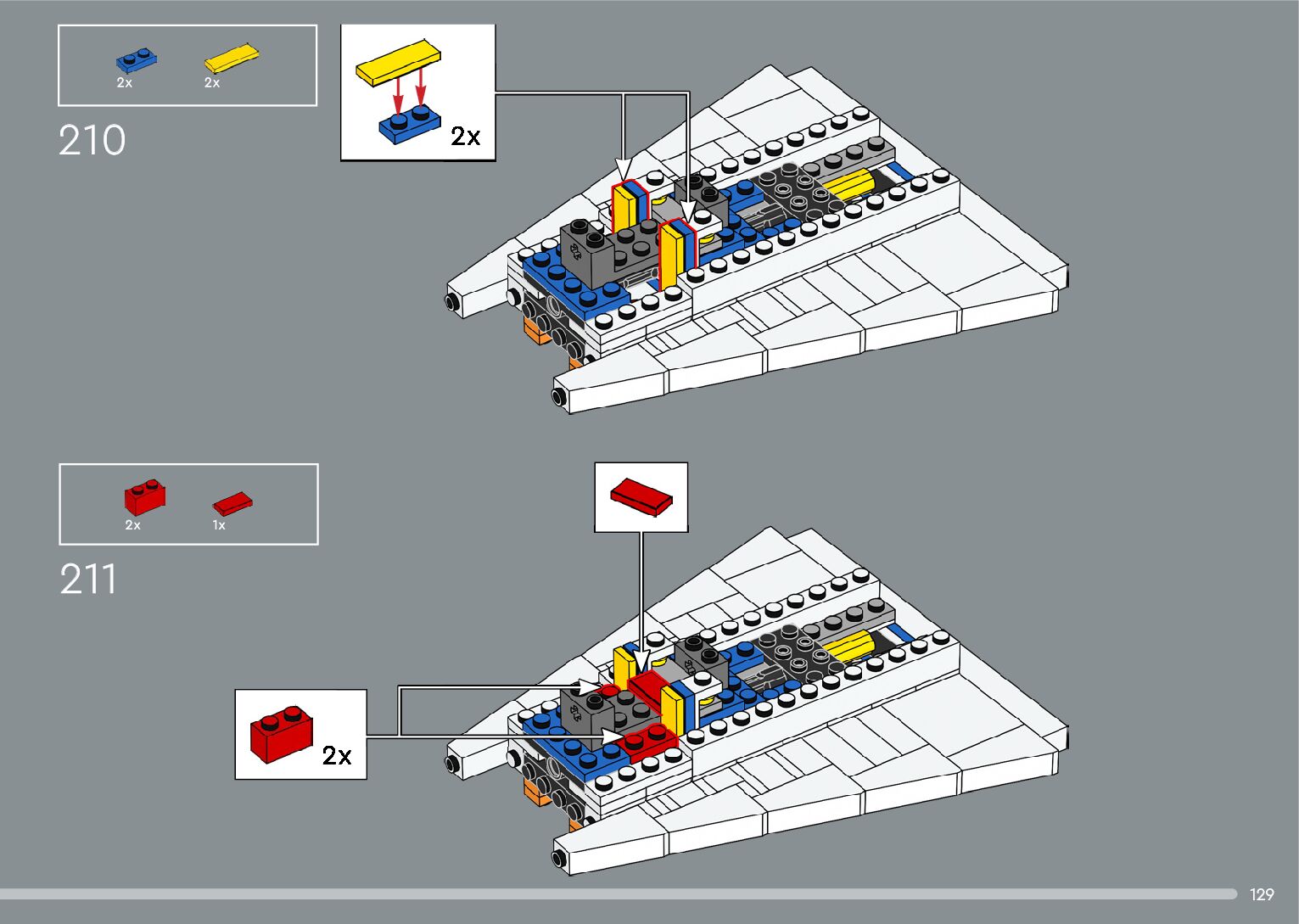 2x 2x

210

2x

2x 1x

211

2x

129