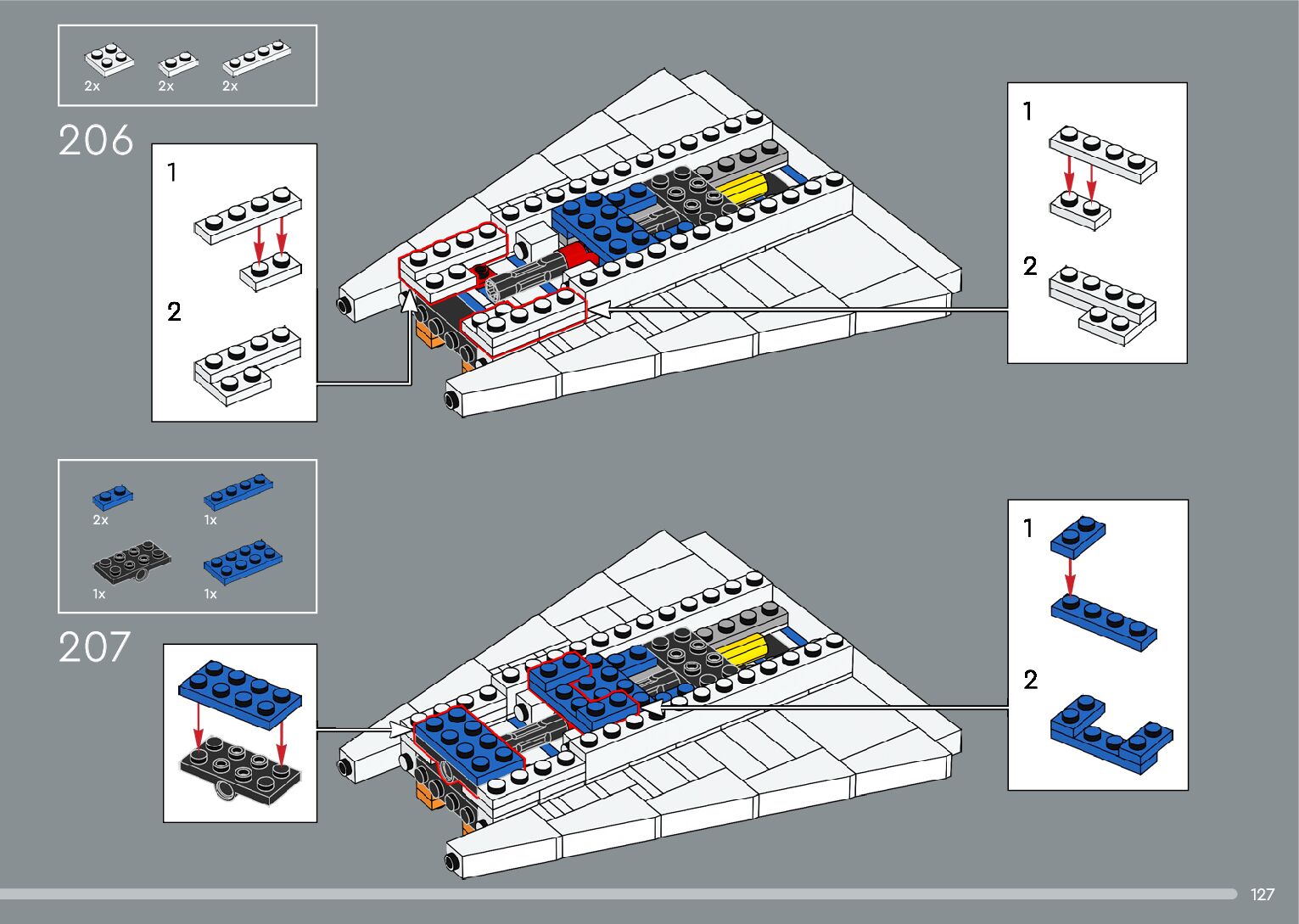 2x 2x 2x

206

1

2

1

2

2x 1x

1x 1x

207

1

2

127