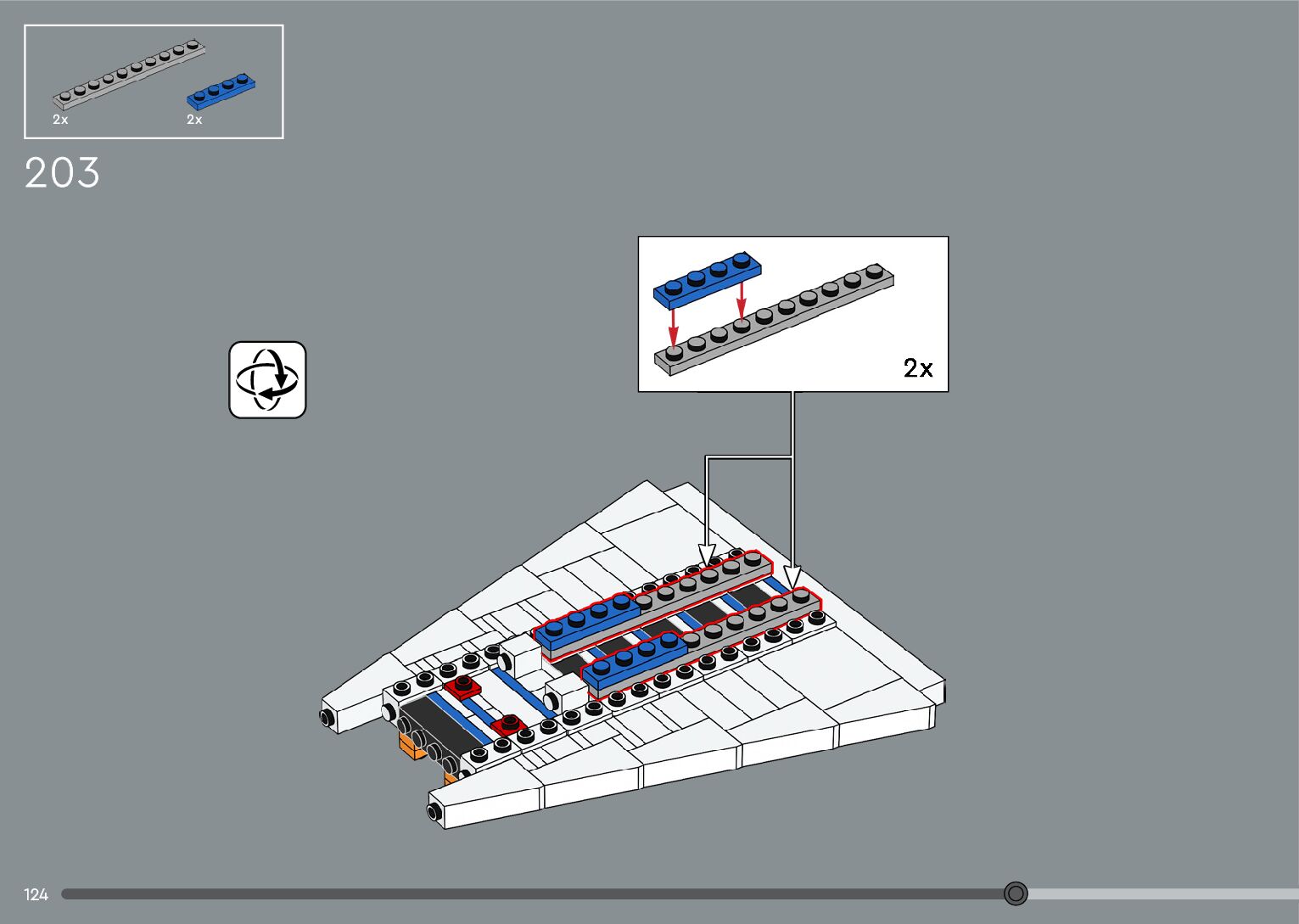 2x
2x

203

2x

124