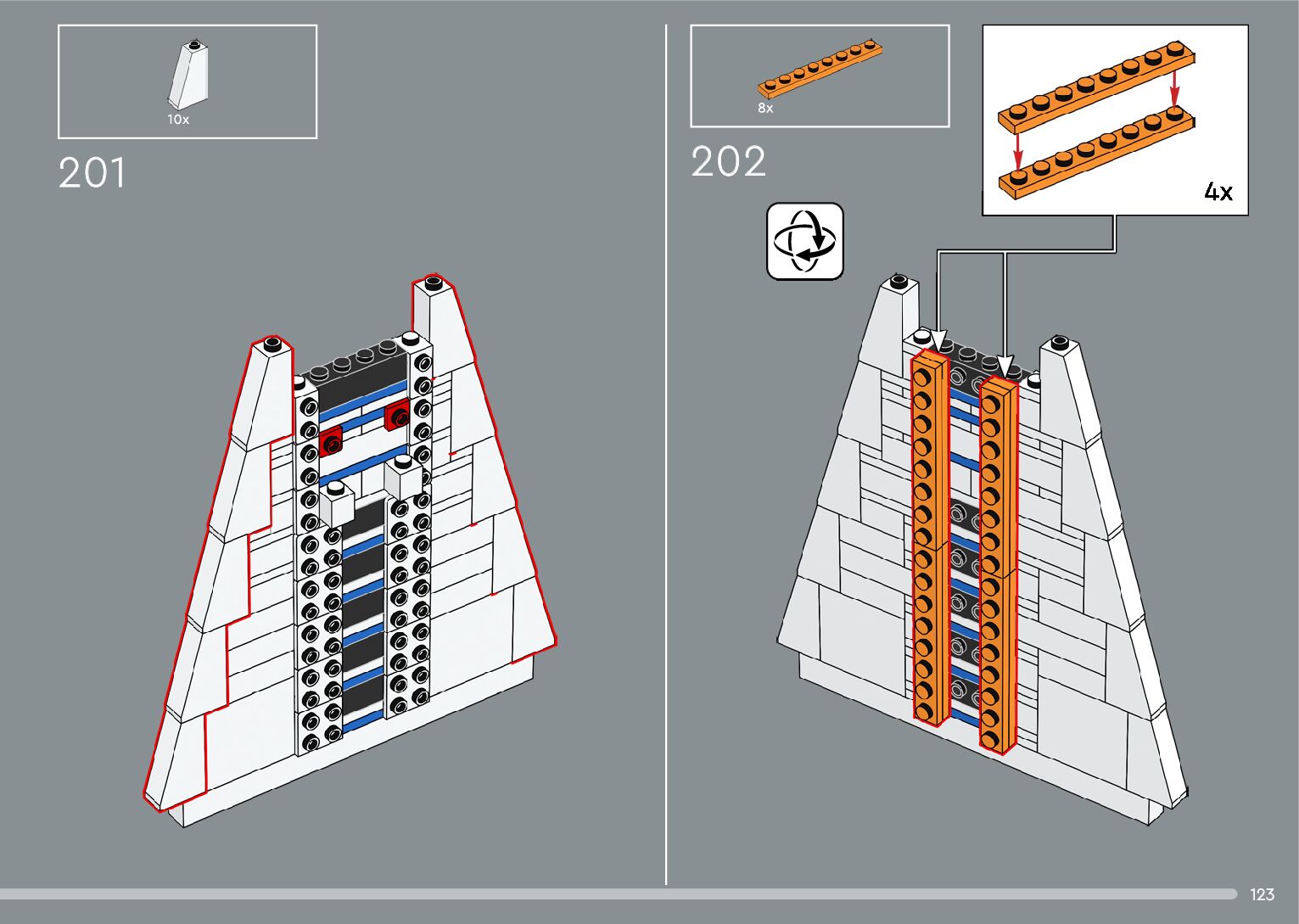 10x

201

8x

202

4x

123