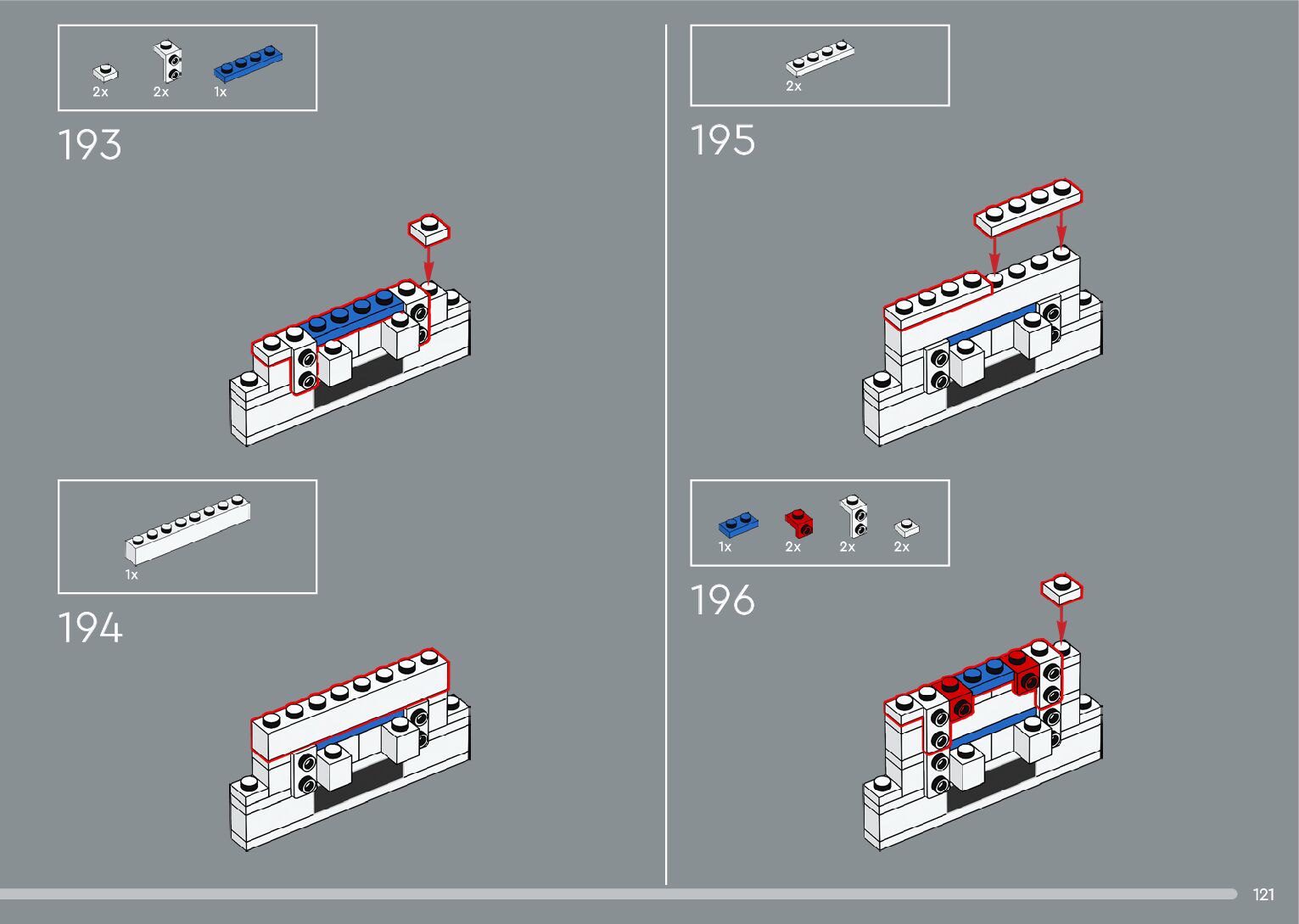 2x 2x 1x

193

1x

194

2x

195

1x 2x 2x 2x

196

121