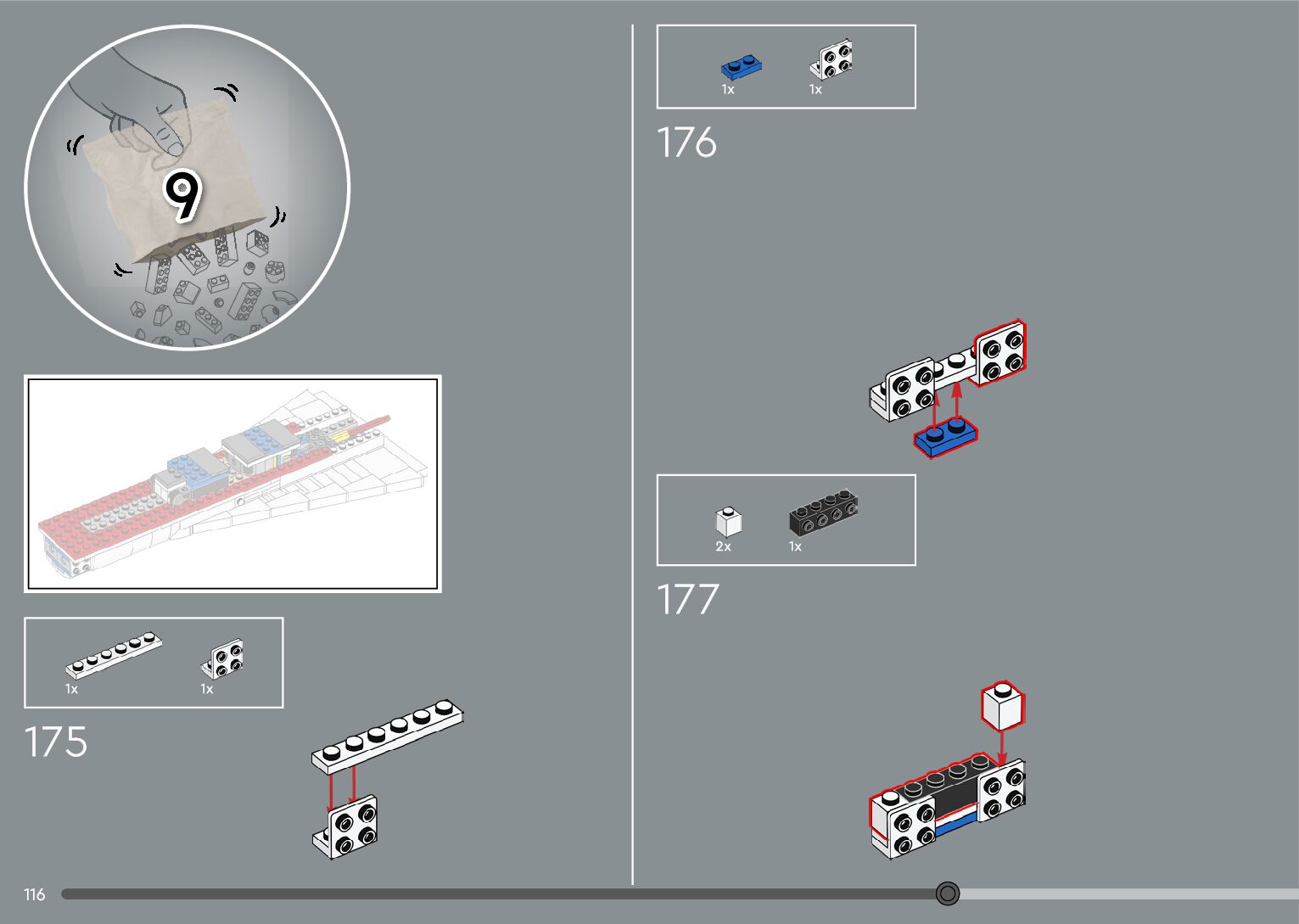 9

1x 1x

175

1x 1x

176

2x 1x

177

116