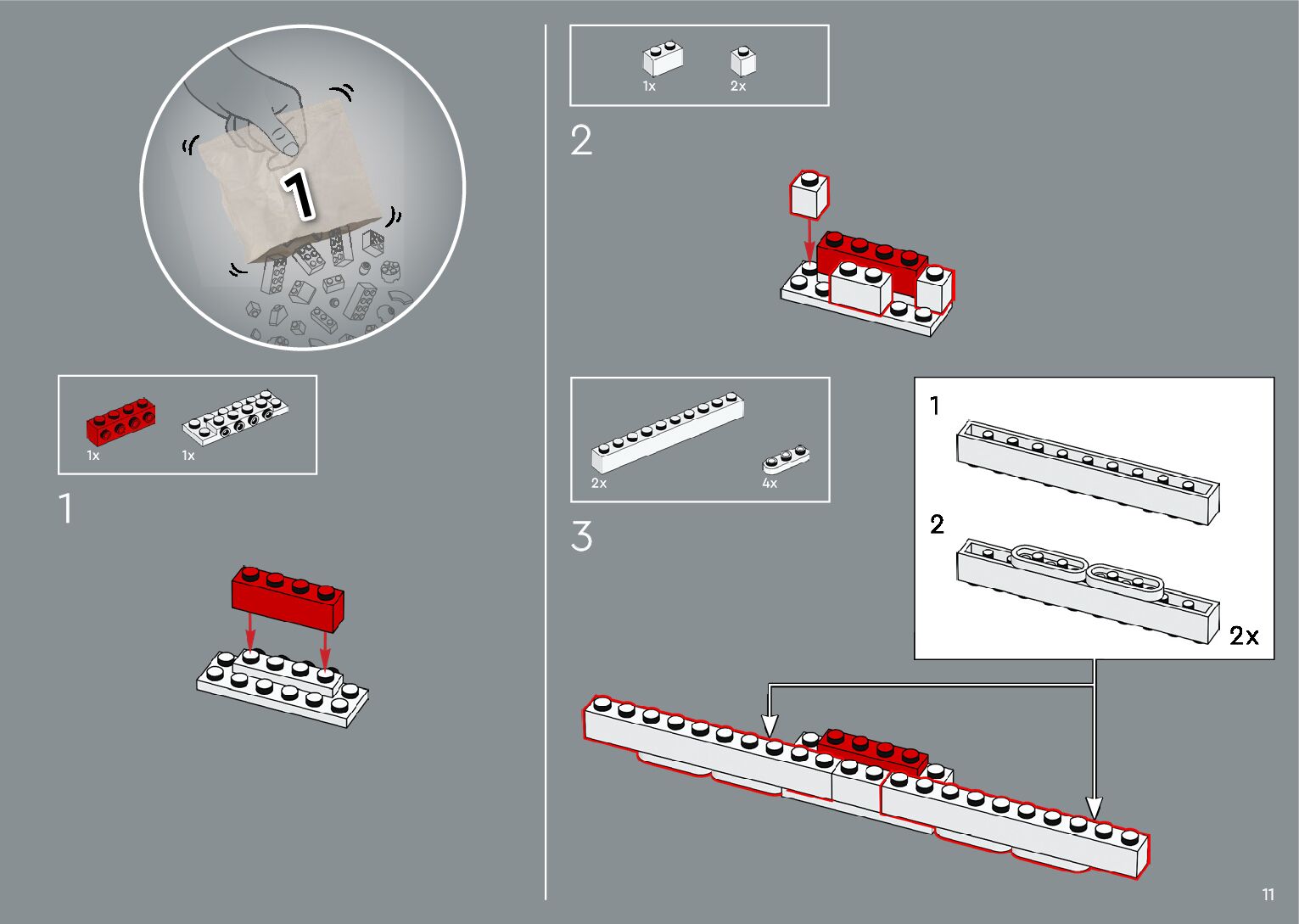 1

1x

1x

1

1x

2x

2

2x

4x

3

1

2

2x

11