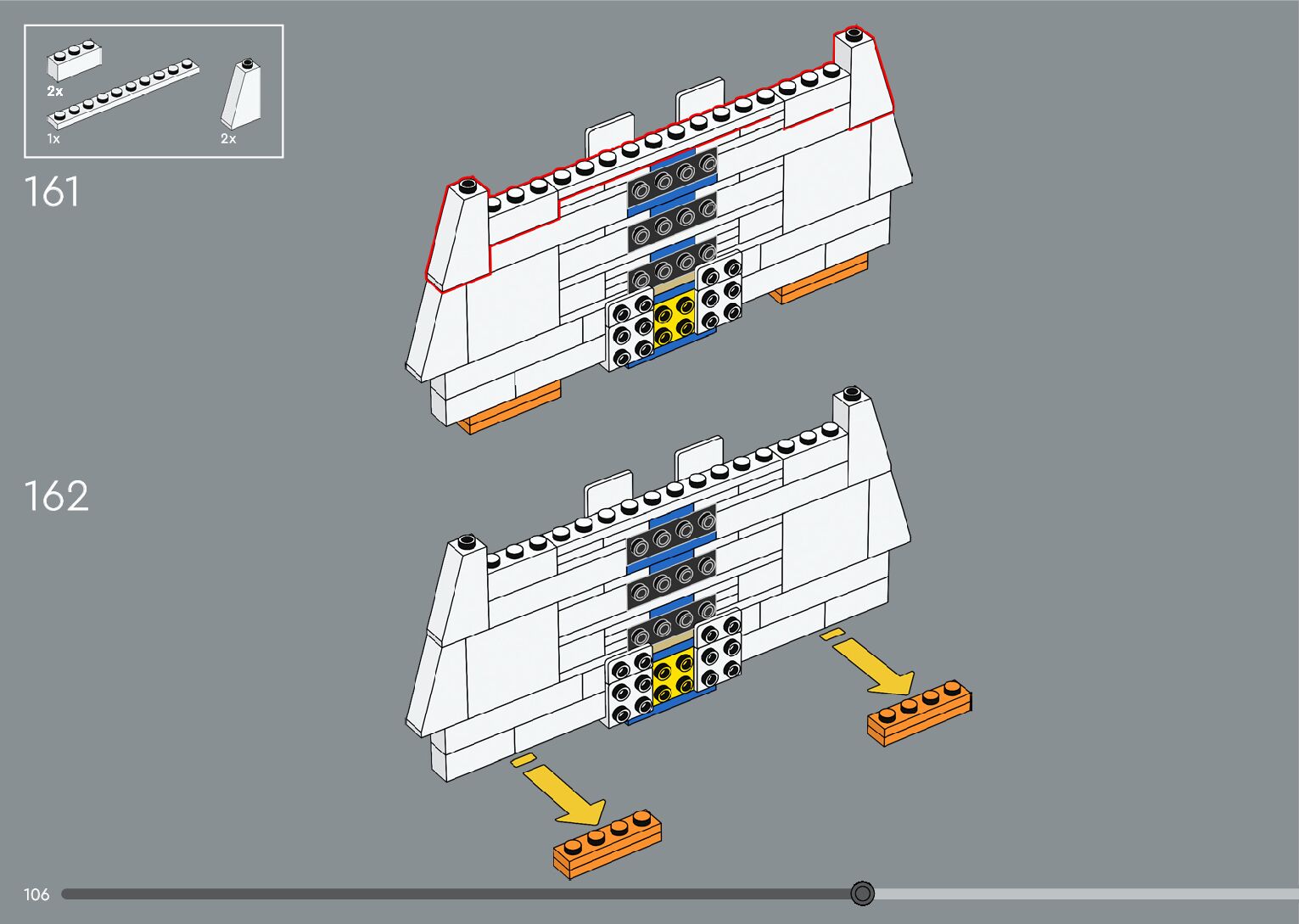 2x
1x
2x
161
162
106