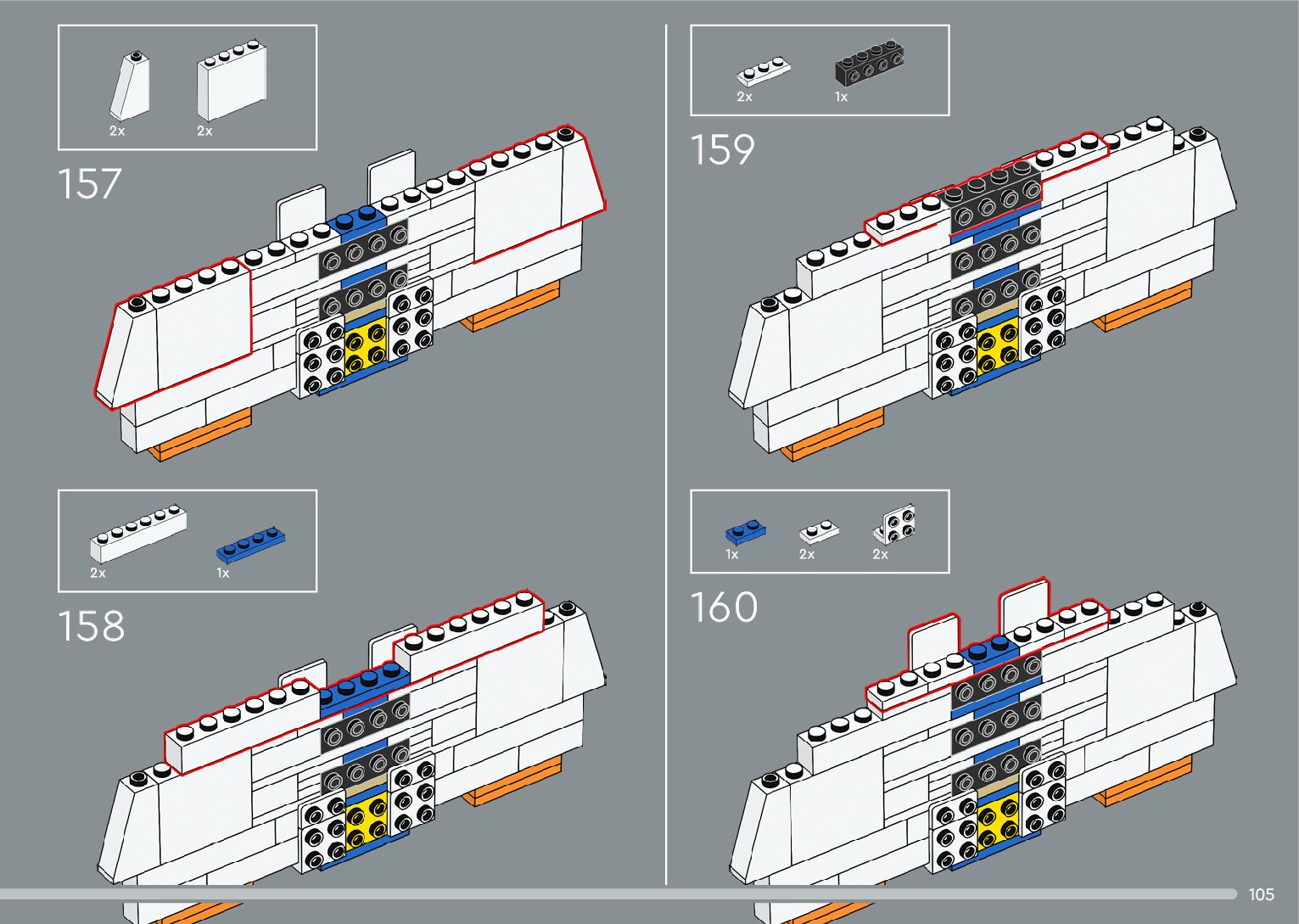 2x 2x

157

2x 1x

158

2x 1x

159

1x 2x 2x

160

105