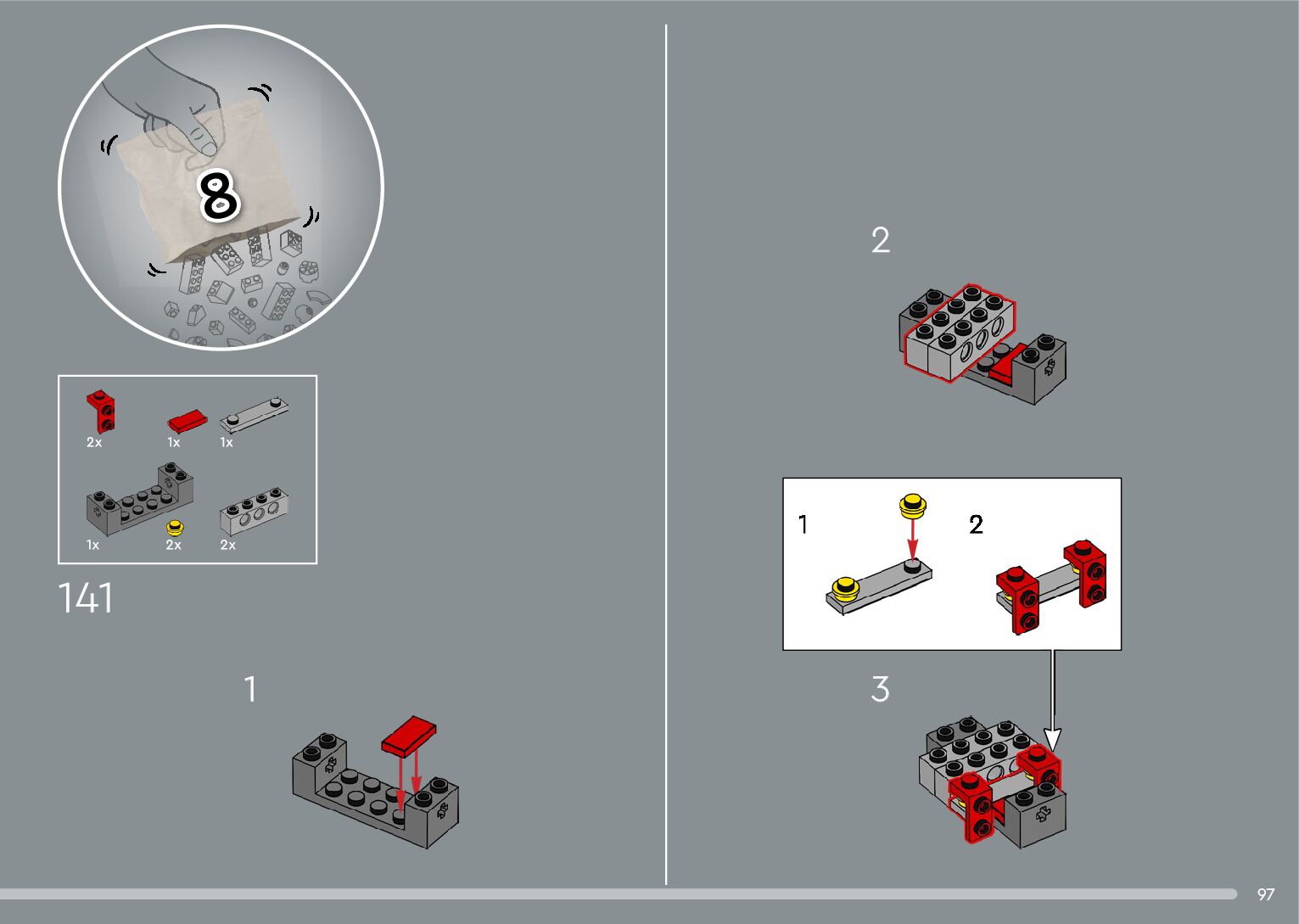 8

2x
1x
1x
1x
2x
2x

141

1

2

1
2

3

97