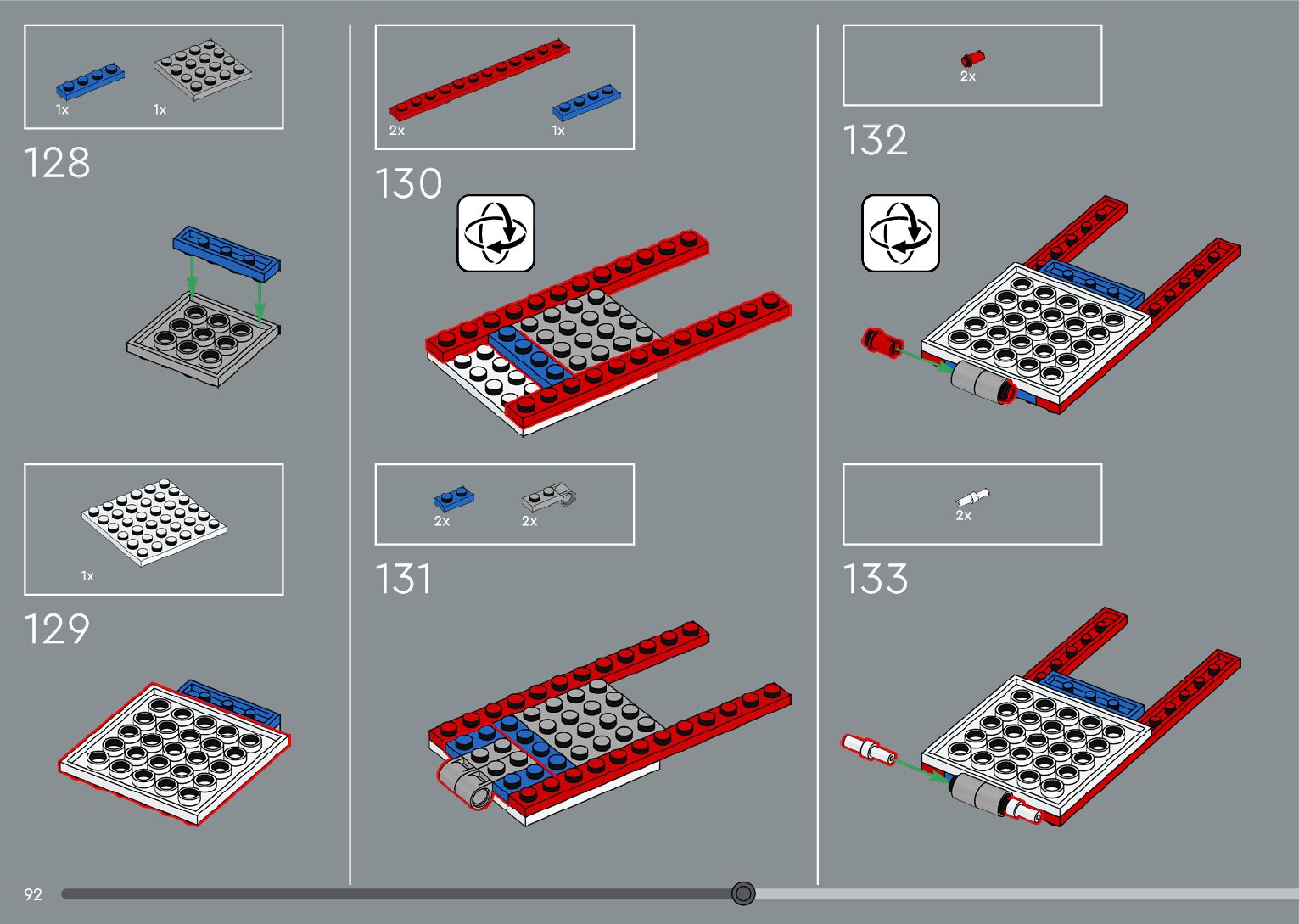 1x 1x

128

1x

129

2x 1x

130

2x 2x

131

2x

132

2x

133

92