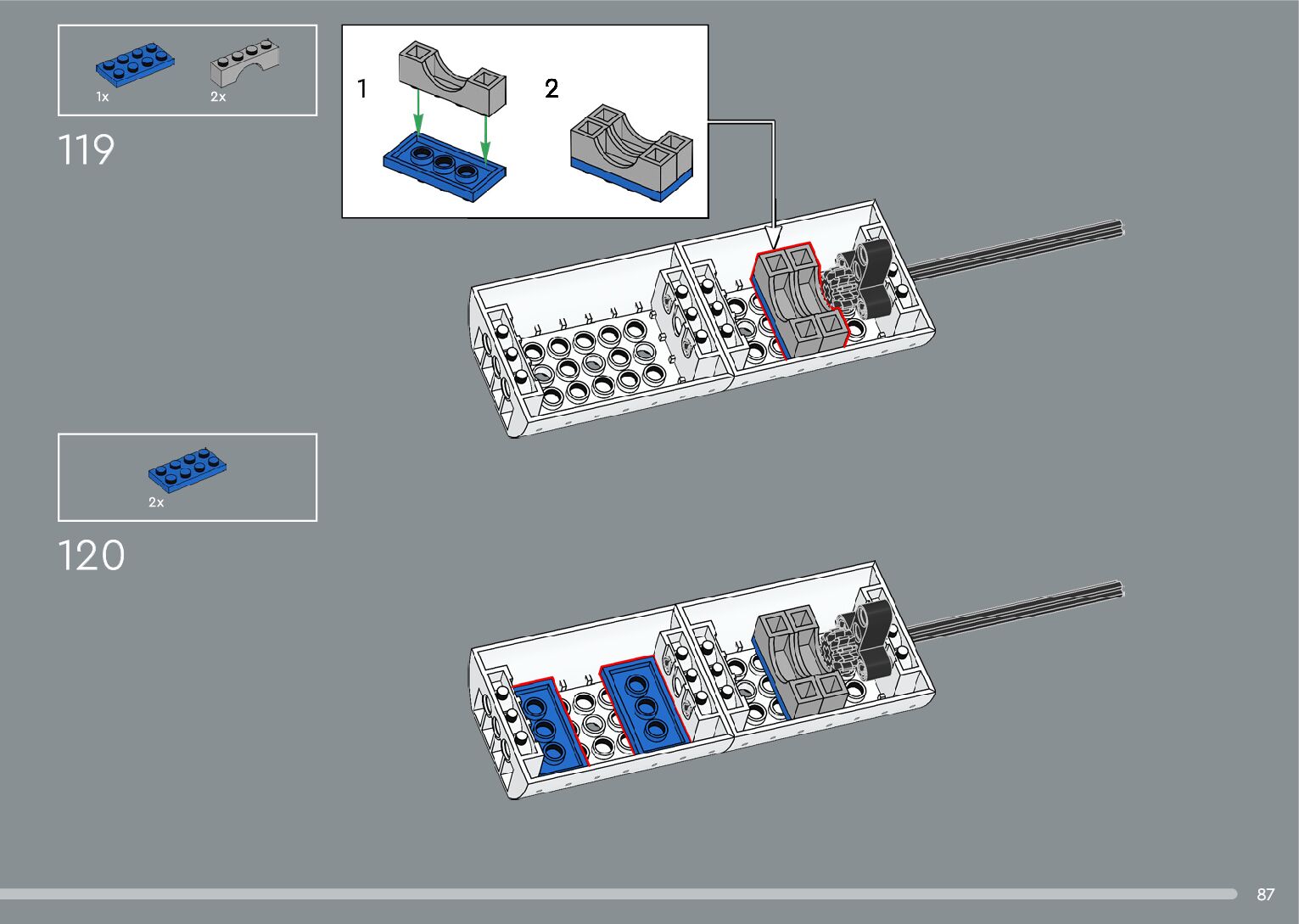 1x
2x

119

1

2

2x

120

87