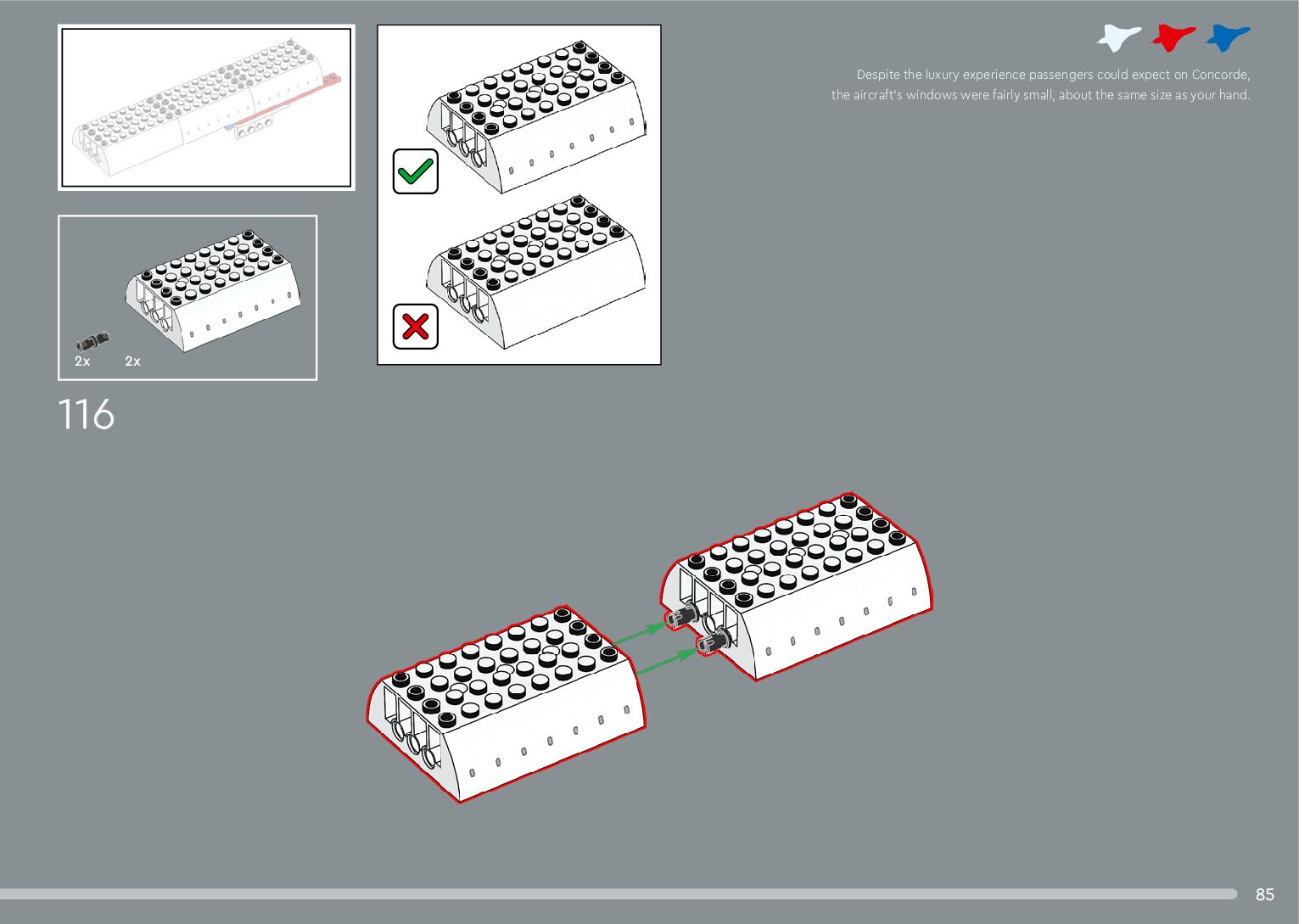 Despite the luxury experience passengers could expect on Concorde, the aircraft's windows were fairly small, about the same size as your hand.

2x 2x

116

85