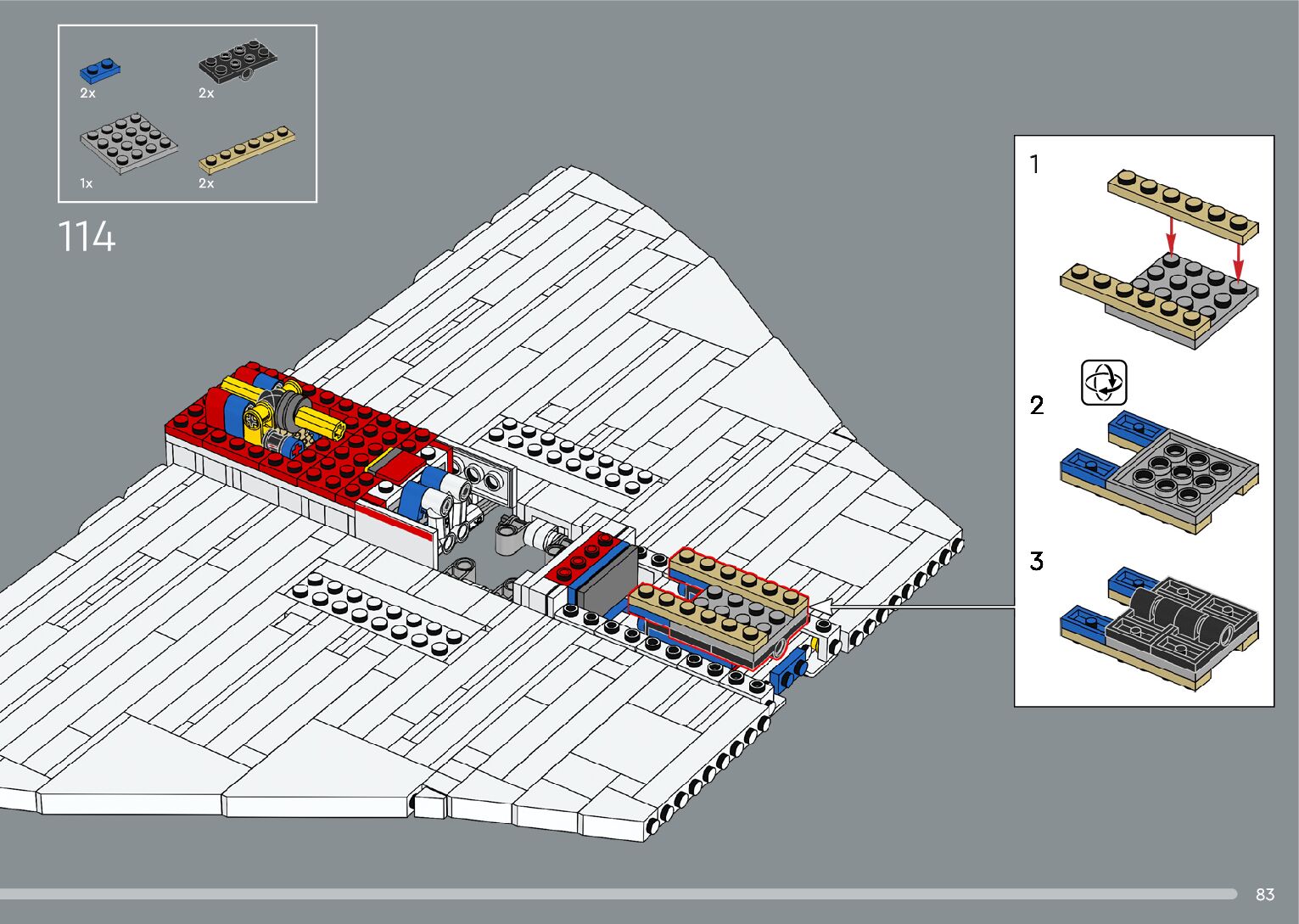 2x
2x
1x
2x
114
1
2
3
83