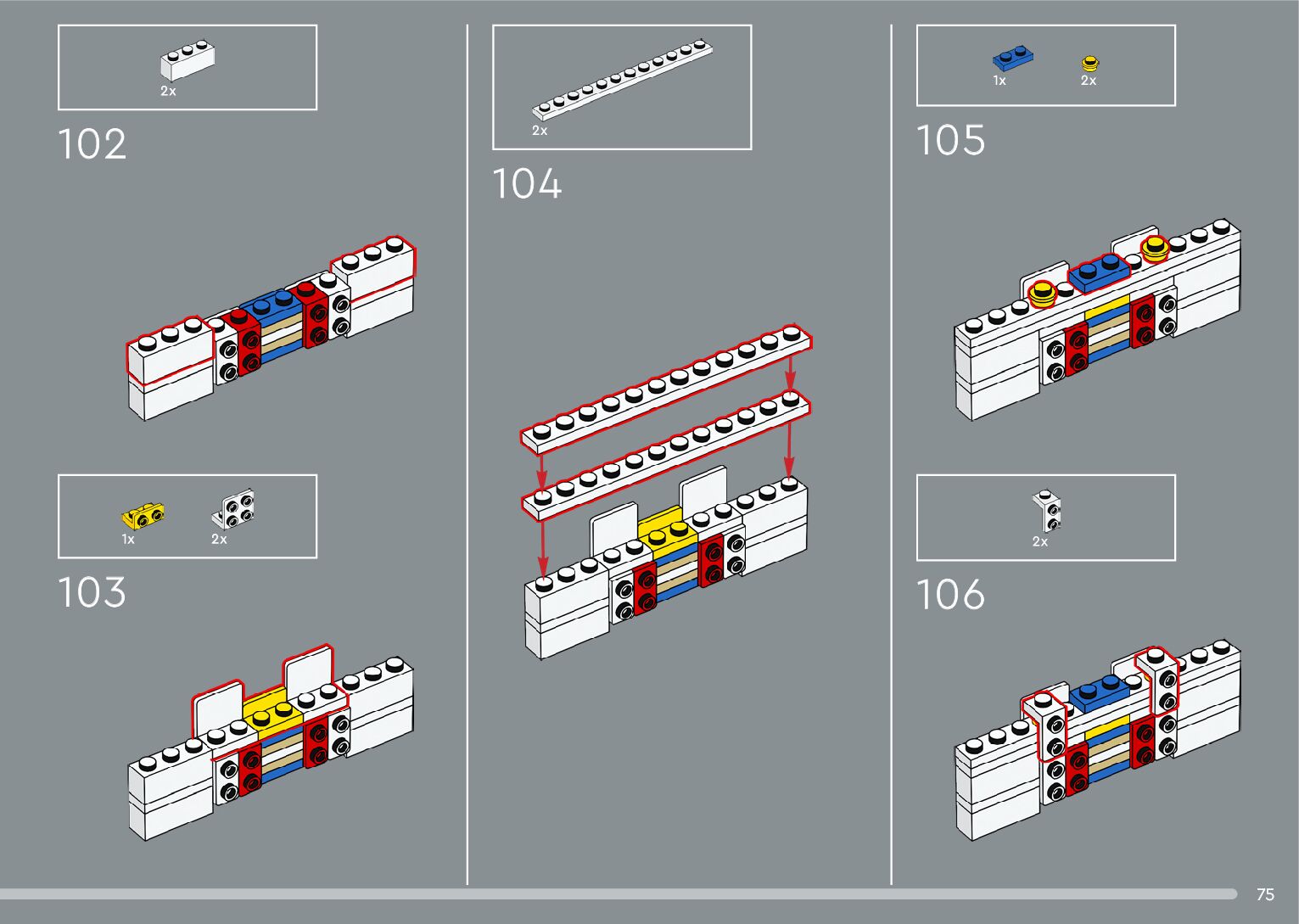 2x

102

1x 2x

103

2x

104

1x 2x

105

2x

106

75