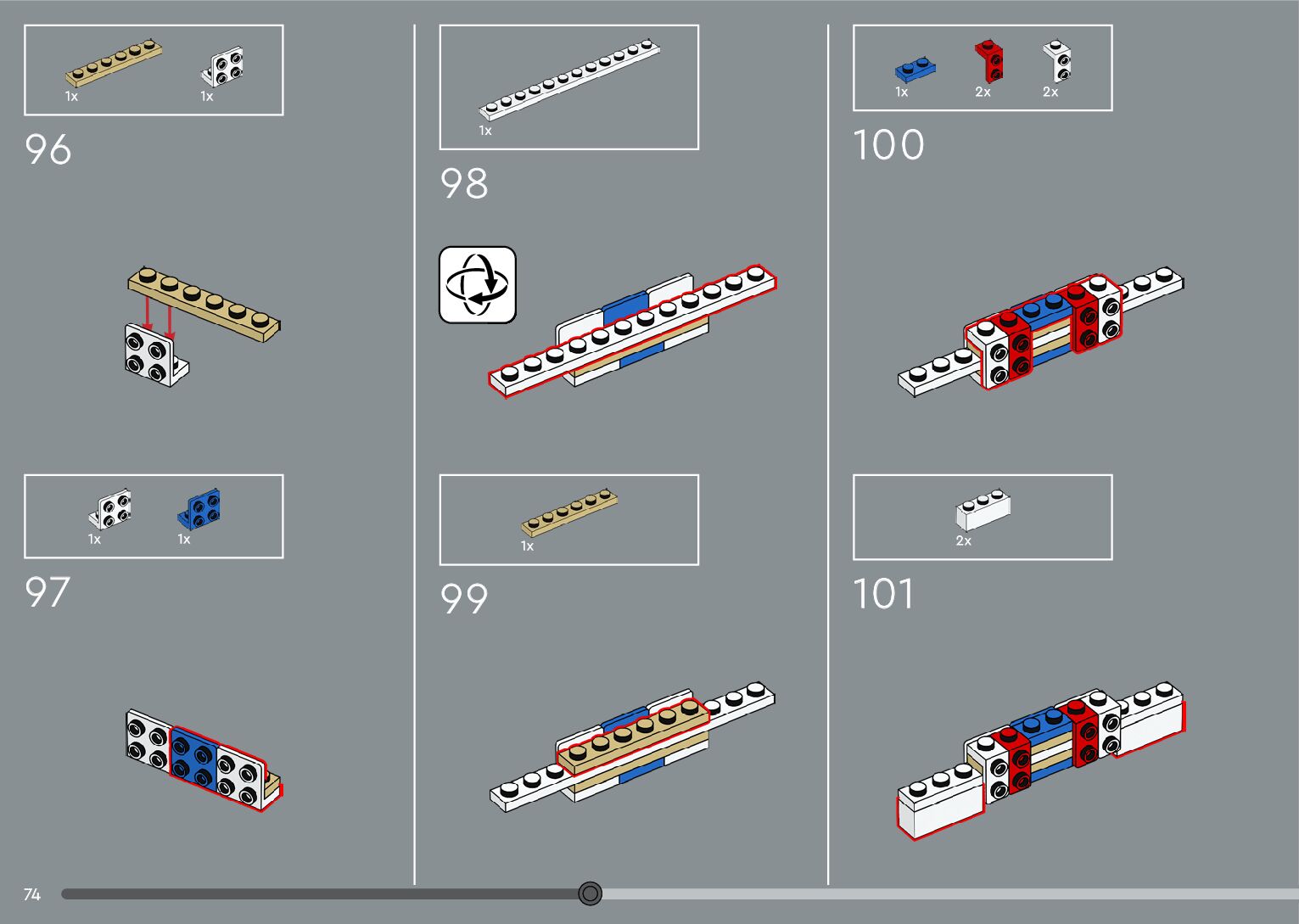 1x 1x

96

1x 1x

97

1x

98

1x

99

1x 2x 2x

100

2x

101

74